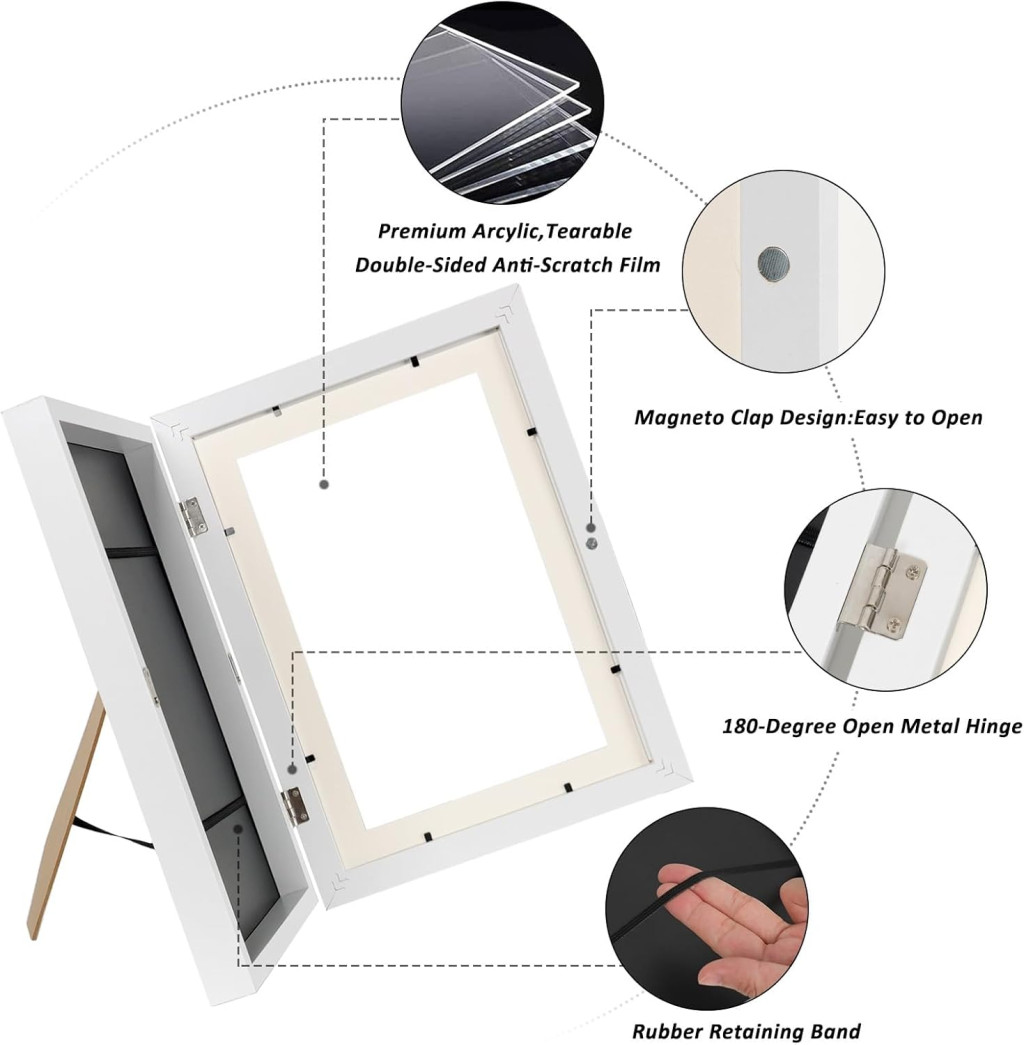 Premium Arcylic,Tearable Double-Sided Anti-Scratch Film

Magneto Clap Design:Easy to Open

180-Degree Open Metal Hinge

Rubber Retaining Band