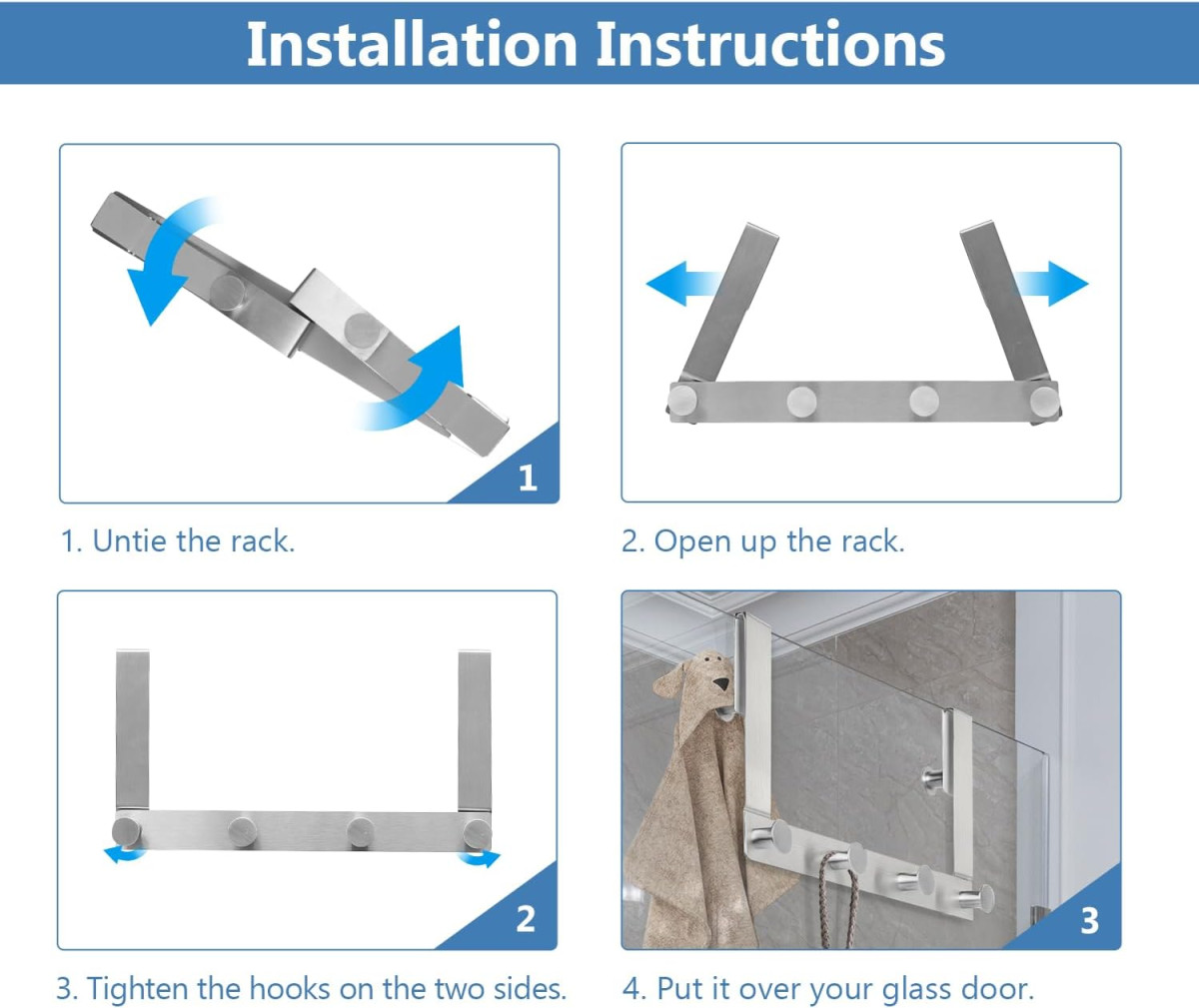 Installation Instructions

1

1. Untie the rack.

2. Open up the rack.

2

3. Tighten the hooks on the two sides.

3

4. Put it over your glass door.