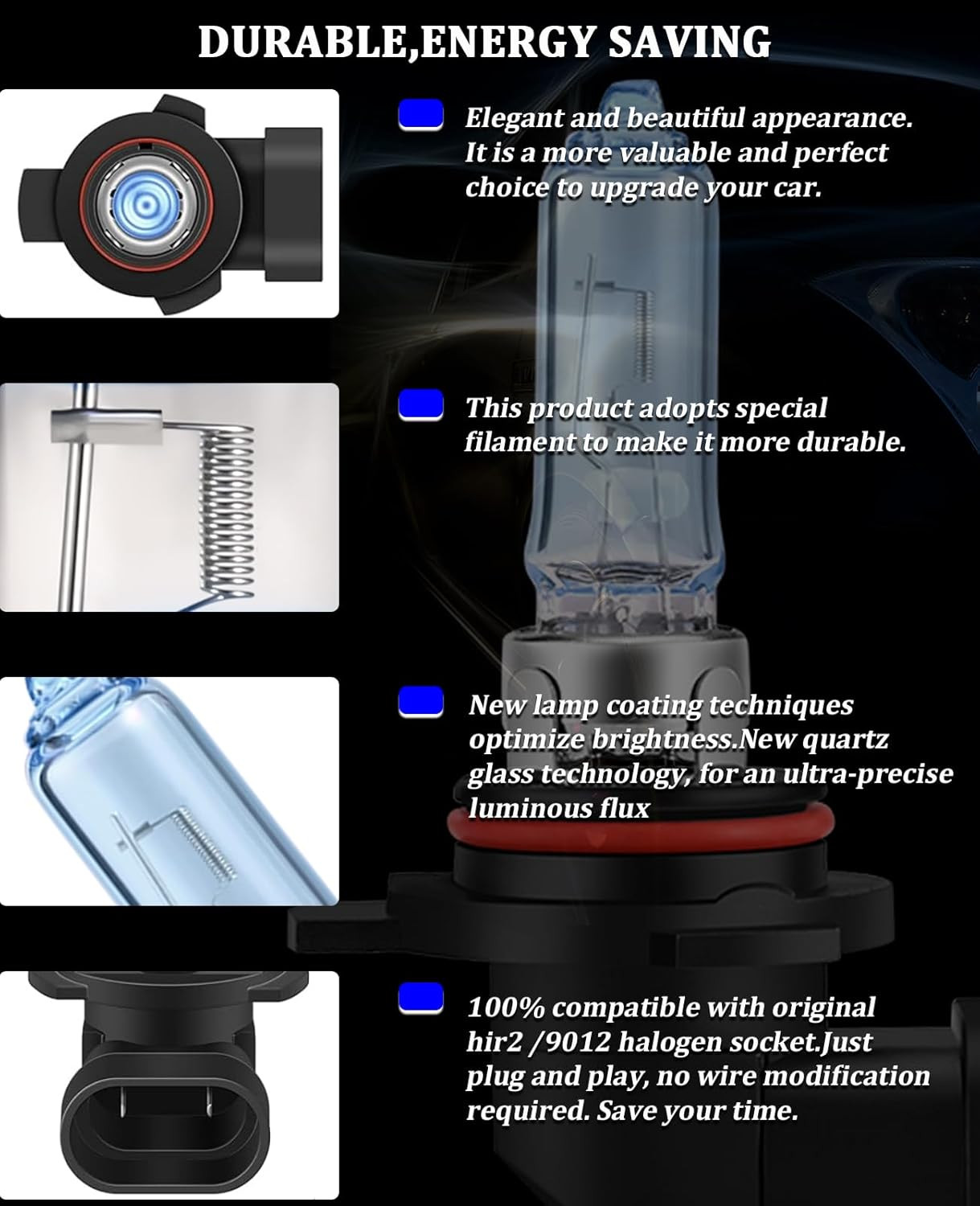 DURABLE,ENERGY SAVING

Elegant and beautiful appearance. It is a more valuable and perfect choice to upgrade your car.

This product adopts special filament to make it more durable.

New lamp coating techniques optimize brightness.New quartz glass technology, for an ultra-precise luminous flux

100% compatible with original hir2 /9012 halogen socket.Just plug and play, no wire modification required. Save your time.