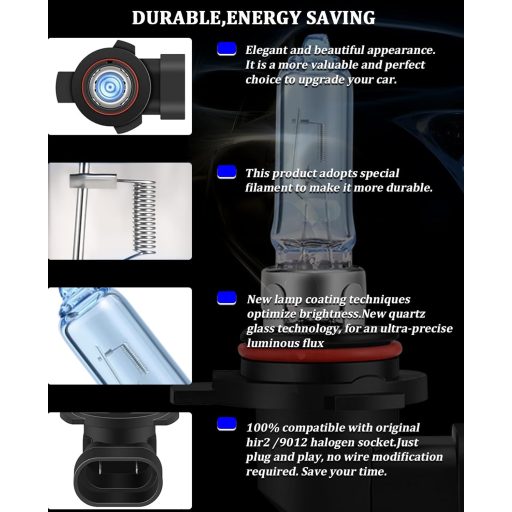 DURABLE,ENERGY SAVING

Elegant and beautiful appearance. It is a more valuable and perfect choice to upgrade your car.

This product adopts special filament to make it more durable.

New lamp coating techniques optimize brightness.New quartz glass technology, for an ultra-precise luminous flux

100% compatible with original hir2 /9012 halogen socket.Just plug and play, no wire modification required. Save your time.