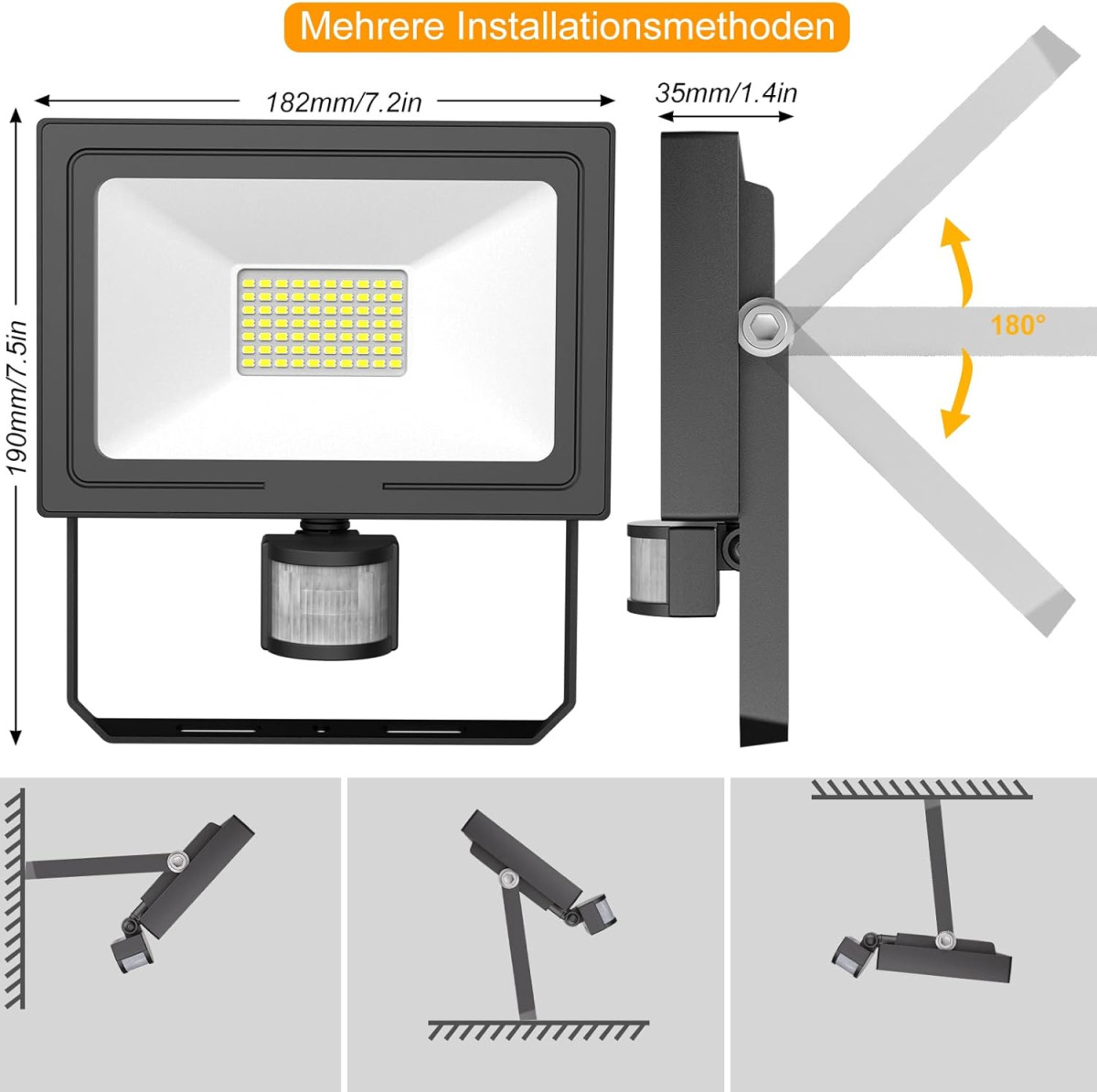 Mehrere Installationsmethoden

182mm/7.2in

35mm/1.4in

190mm/7.5in

180°