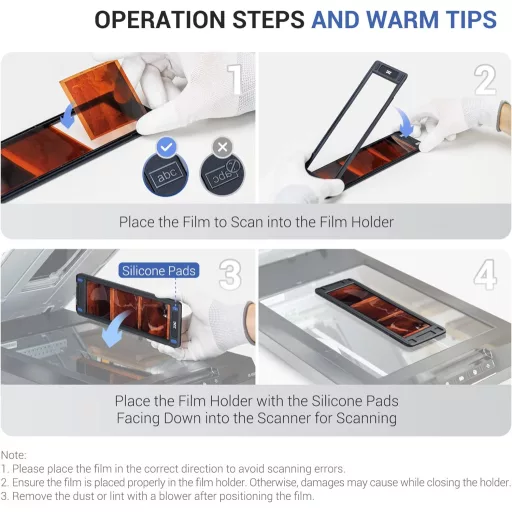 OPERATION STEPS AND WARM TIPS

1

abc

abc

2

Place the Film to Scan into the Film Holder

Silicone Pads

3

4

Place the Film Holder with the Silicone Pads Facing Down into the Scanner for Scanning

Note:
1. Please place the film in the correct direction to avoid scanning errors.
2. Ensure the film is placed properly in the film holder. Otherwise, damages may cause while closing the holder.
3. Remove the dust or lint with a blower after positioning the film.