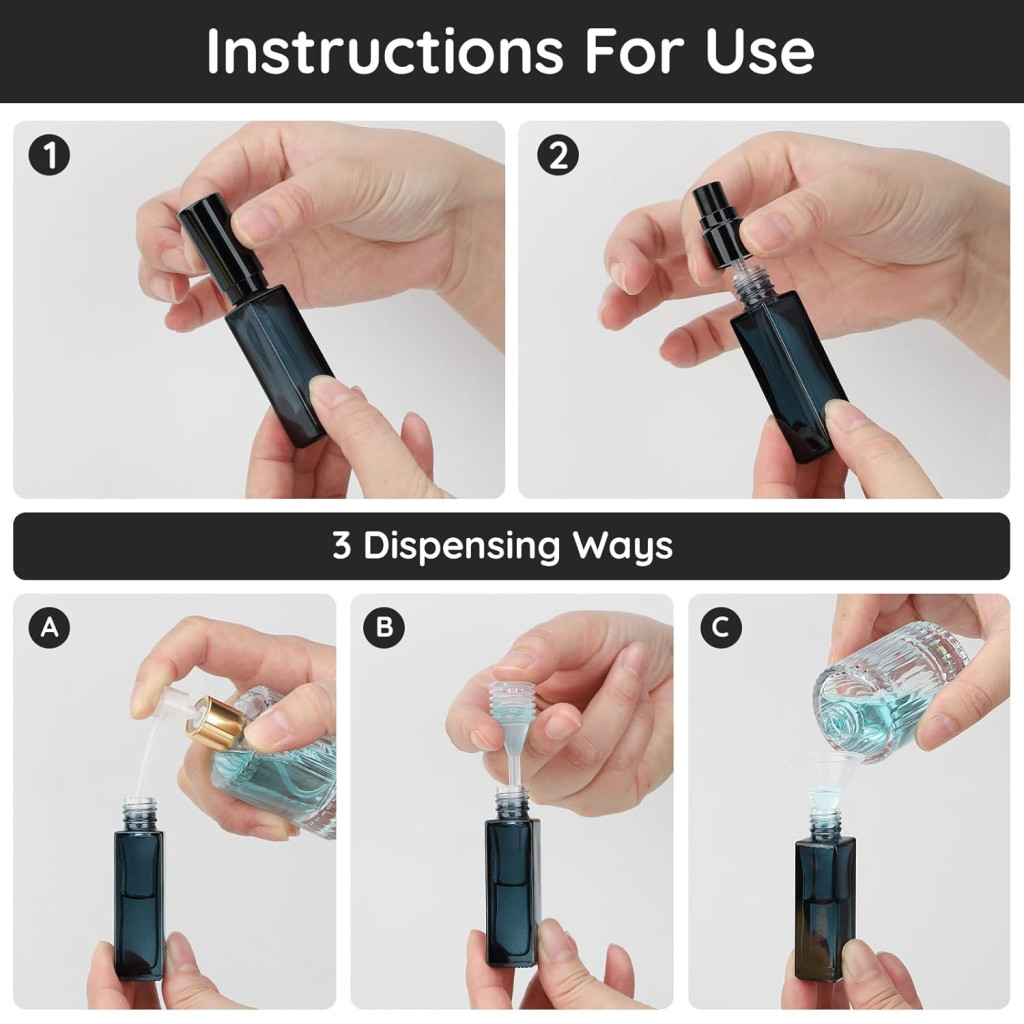 Instructions For Use

1

2

3 Dispensing Ways

A

B

C