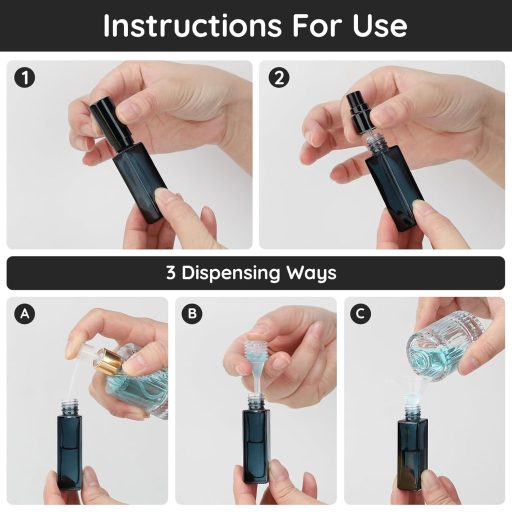 Instructions For Use

1

2

3 Dispensing Ways

A

B

C