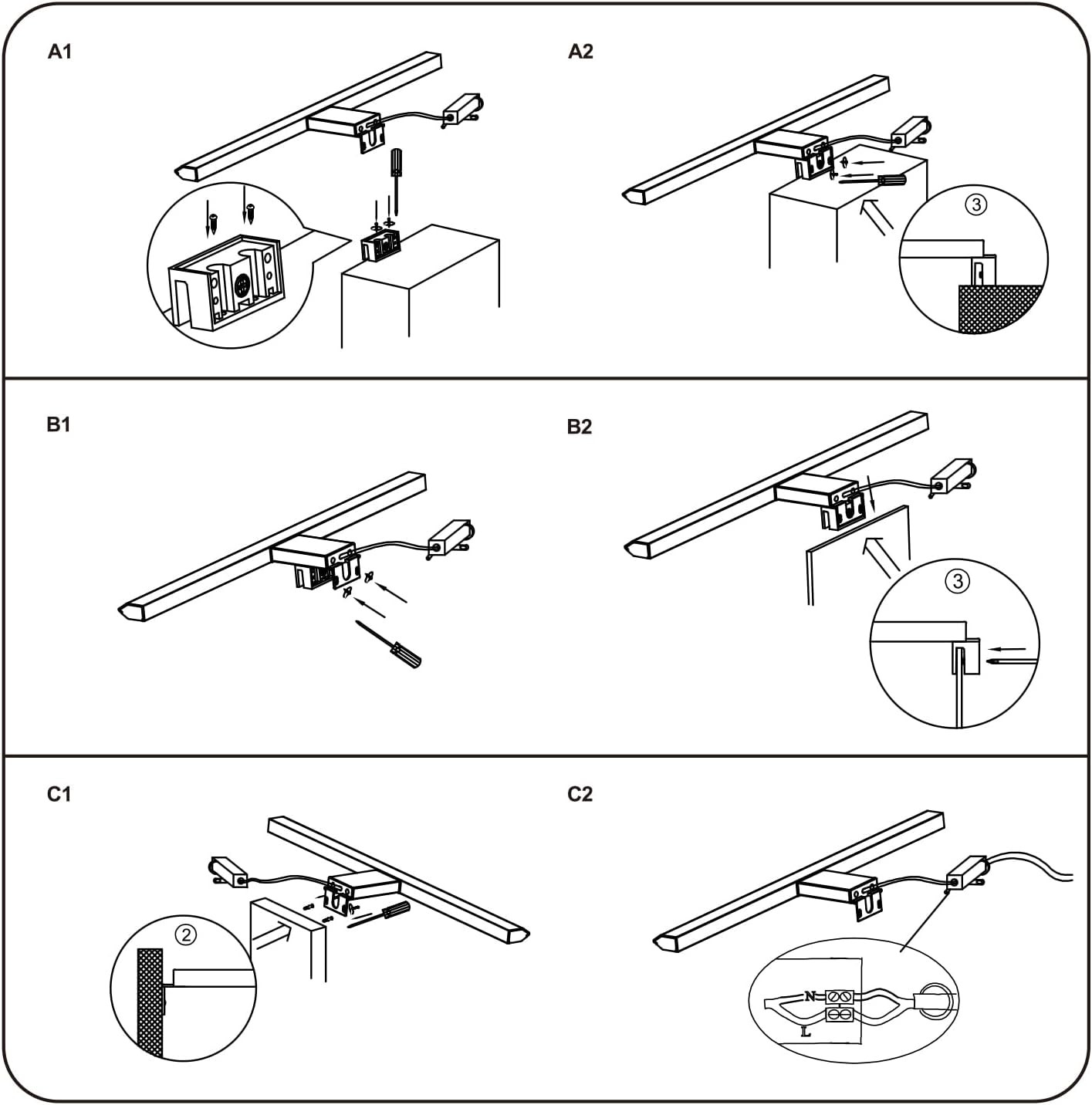 A1

A2

③

B1

B2

③

C1

②

C2

N

L