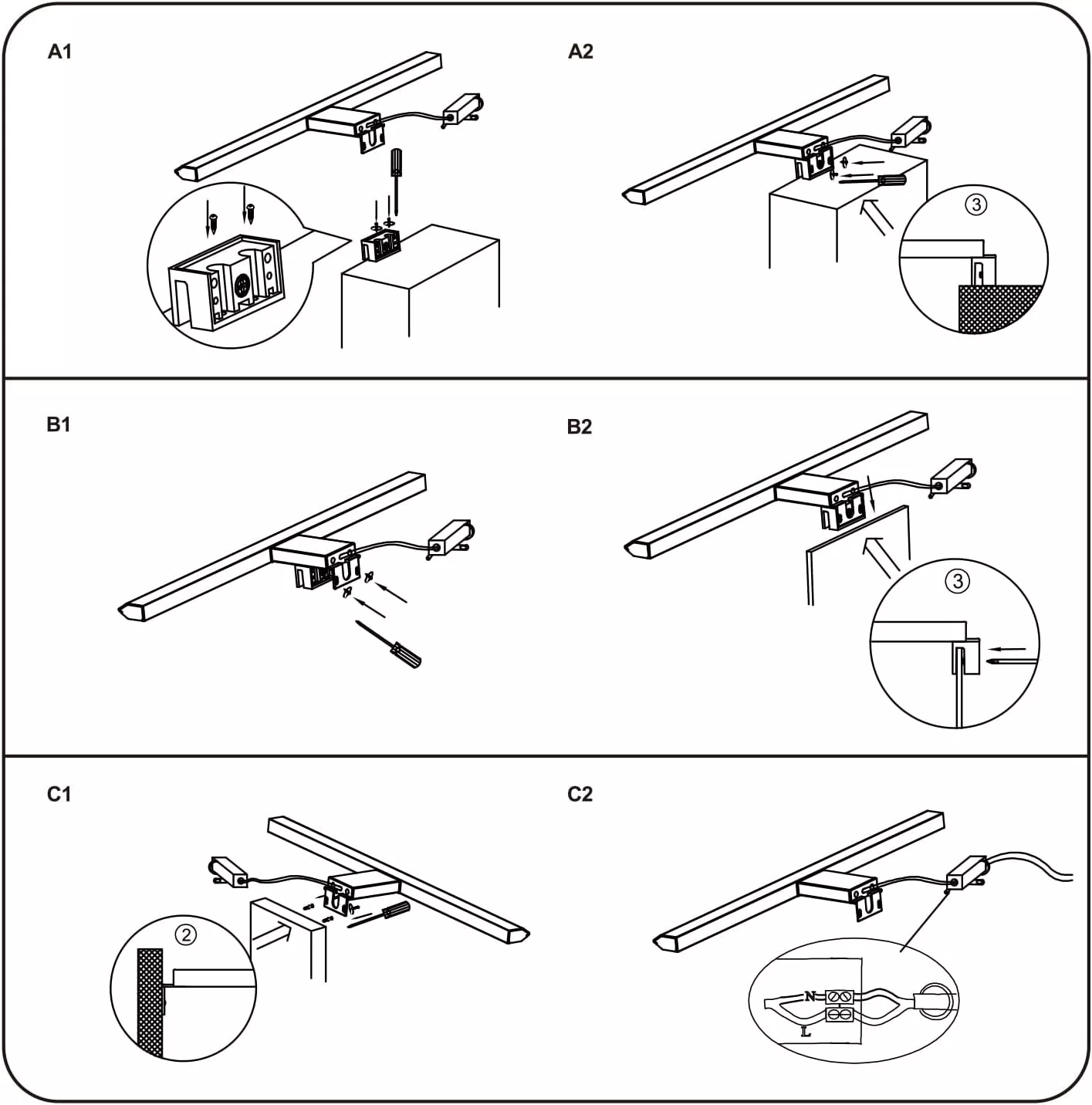 A1

A2

③

B1

B2

③

C1

②

C2

N

L