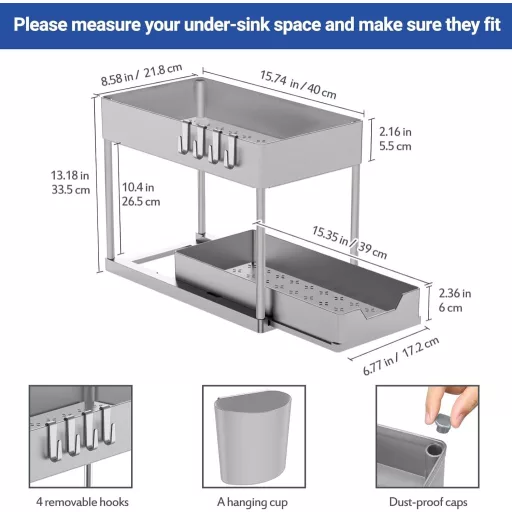 Please measure your under-sink space and make sure they fit

8.58 in / 21.8 cm

15.74 in / 40 cm

2.16 in
5.5 cm

13.18 in
33.5 cm

10.4 in
26.5 cm

15.35 in / 39 cm

2.36 in
6 cm

6.77 in / 17.2 cm

4 removable hooks

A hanging cup

Dust-proof caps