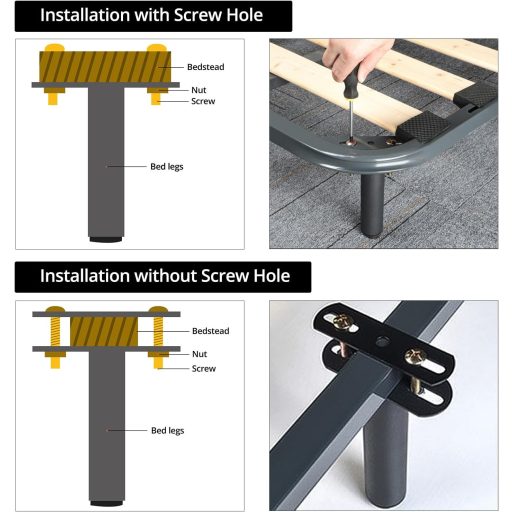 Installation with Screw Hole

Bedstead
Nut
Screw
Bed legs

Installation without Screw Hole

Bedstead
Nut
Screw
Bed legs