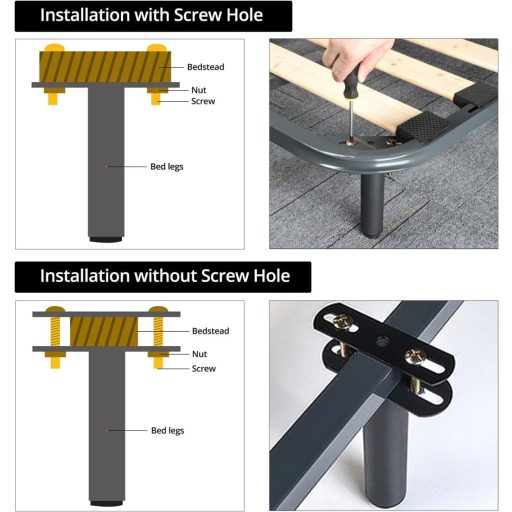 Installation with Screw Hole

Bedstead

Nut

Screw

Bed legs

Installation without Screw Hole

Bedstead

Nut

Screw

Bed legs