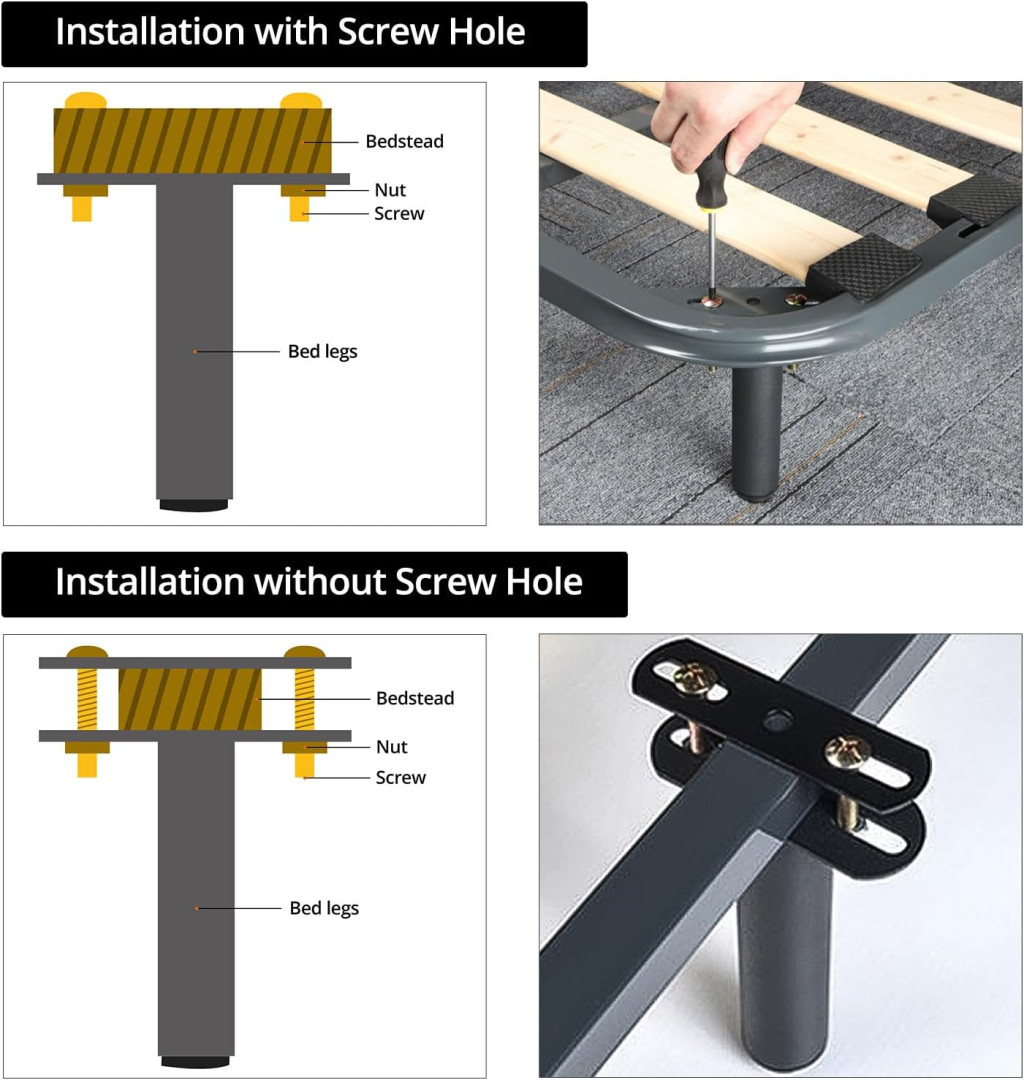 Installation with Screw Hole

Bedstead
Nut
Screw
Bed legs

Installation without Screw Hole

Bedstead
Nut
Screw
Bed legs