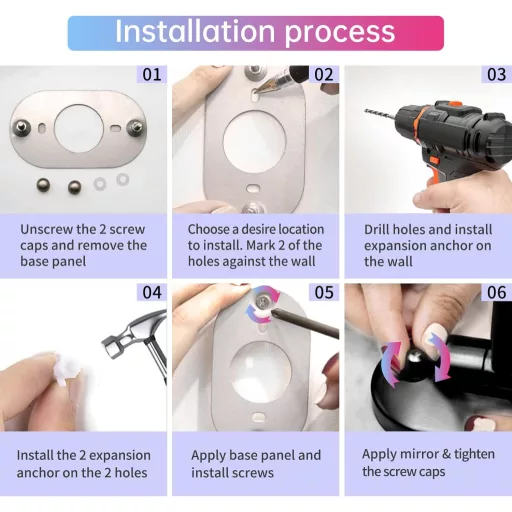 Installation process

01

Unscrew the 2 screw caps and remove the base panel

02

Choose a desire location to install. Mark 2 of the holes against the wall

03

Drill holes and install expansion anchor on the wall

04

Install the 2 expansion anchor on the 2 holes

05

Apply base panel and install screws

06

Apply mirror & tighten the screw caps