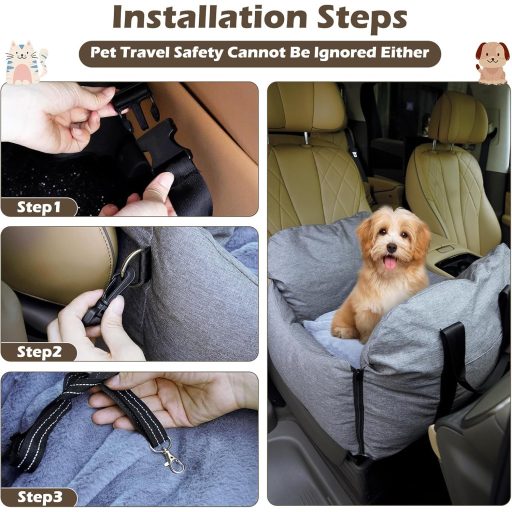 Installation Steps

Pet Travel Safety Cannot Be Ignored Either

Step1

Step2

Step3