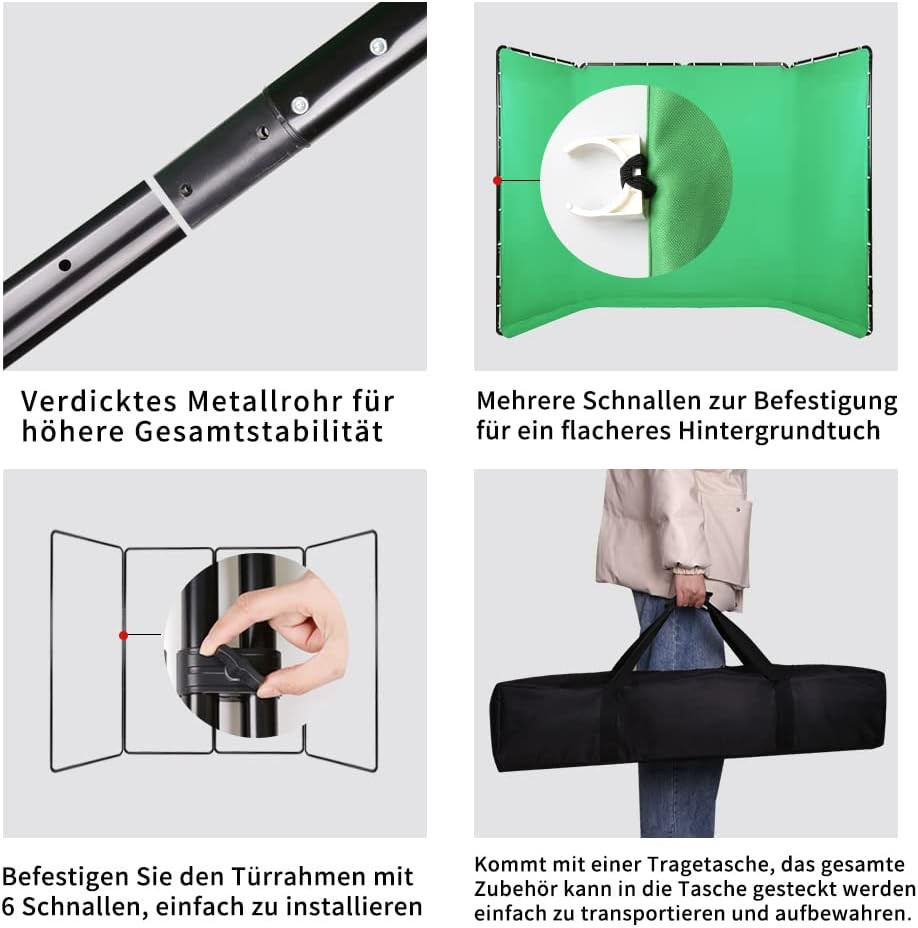 Verdicktes Metallrohr für höhere Gesamtstabilität

Mehrere Schnallen zur Befestigung für ein flacheres Hintergrundtuch

Befestigen Sie den Türrahmen mit 6 Schnallen, einfach zu installieren

Kommt mit einer Tragetasche, das gesamte Zubehör kann in die Tasche gesteckt werden einfach zu transportieren und aufbewahren.