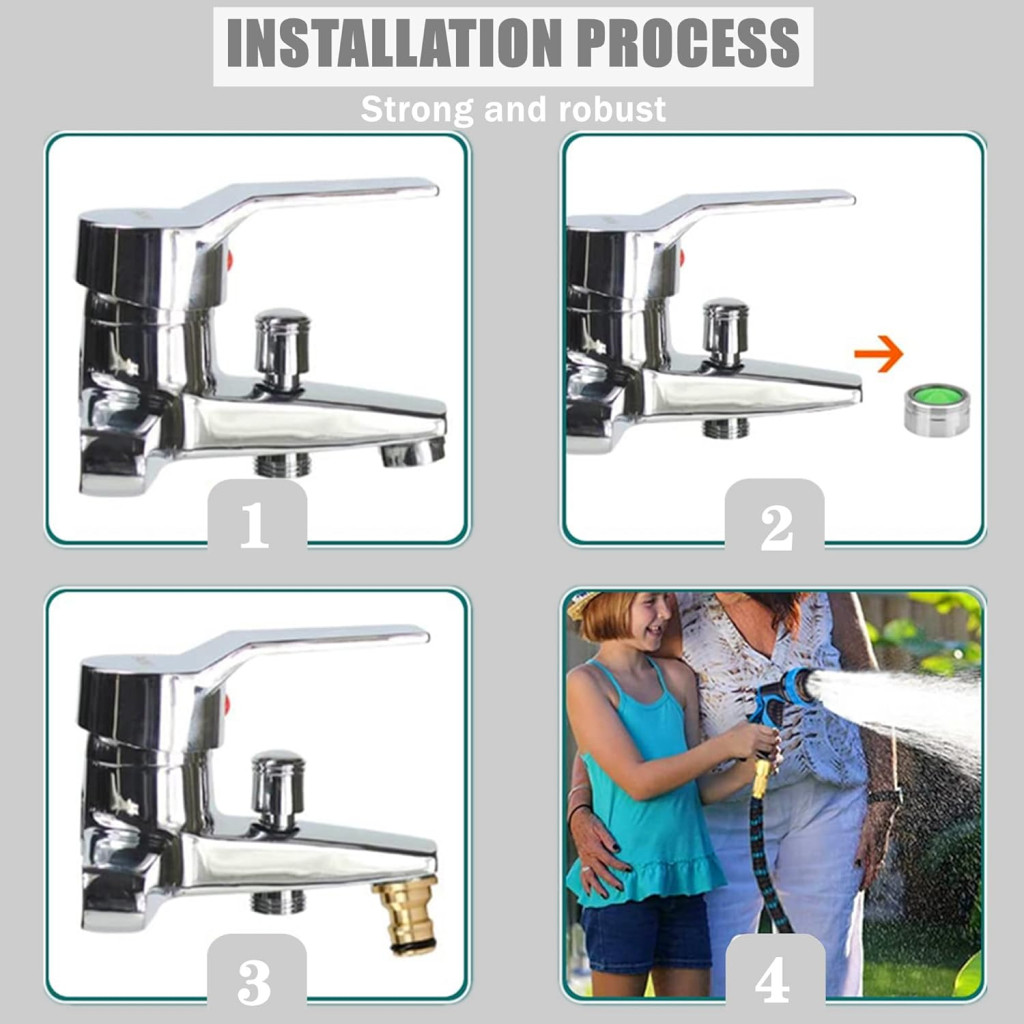 INSTALLATION PROCESS

Strong and robust

1

2

3

4