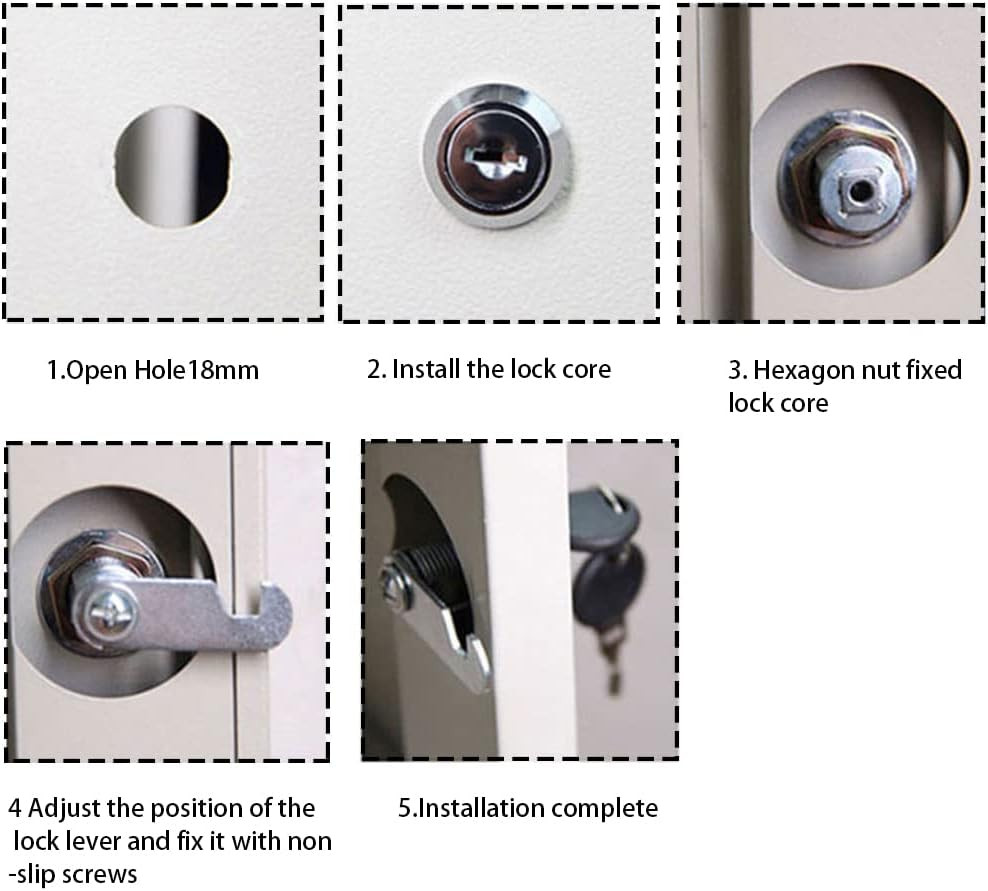 1.Open Hole18mm

2. Install the lock core

3. Hexagon nut fixed lock core

4 Adjust the position of the lock lever and fix it with non -slip screws

5.Installation complete