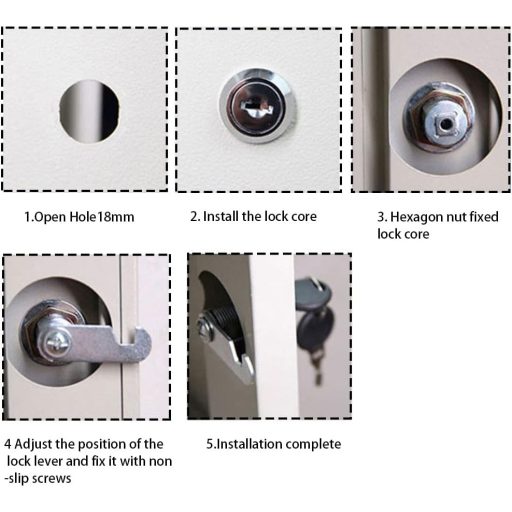 1.Open Hole18mm

2. Install the lock core

3. Hexagon nut fixed lock core

4 Adjust the position of the lock lever and fix it with non -slip screws

5.Installation complete