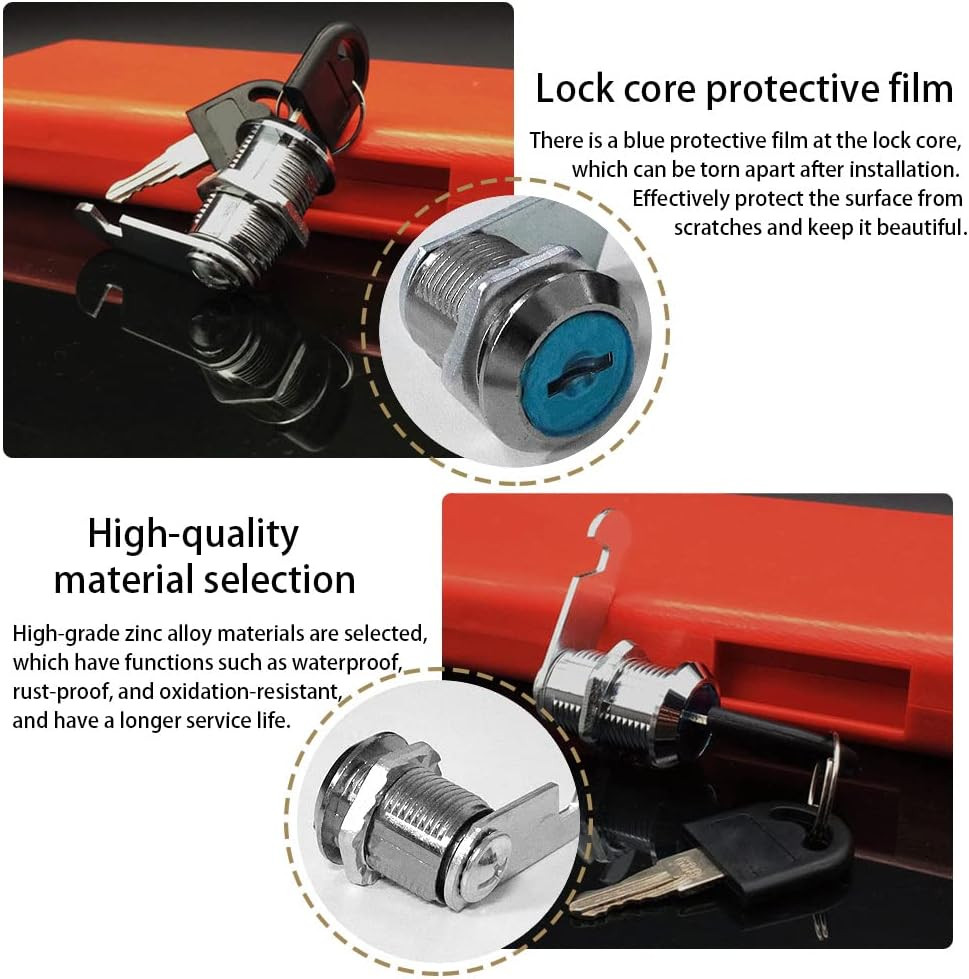 Lock core protective film

There is a blue protective film at the lock core, which can be torn apart after installation. Effectively protect the surface from scratches and keep it beautiful.

High-quality material selection

High-grade zinc alloy materials are selected, which have functions such as waterproof, rust-proof, and oxidation-resistant, and have a longer service life.