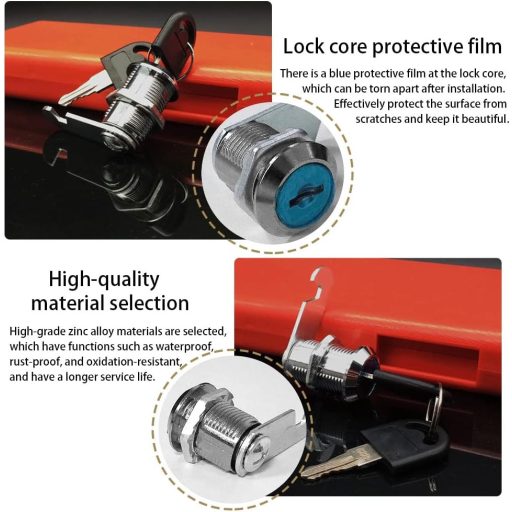 Lock core protective film

There is a blue protective film at the lock core, which can be torn apart after installation. Effectively protect the surface from scratches and keep it beautiful.

High-quality material selection

High-grade zinc alloy materials are selected, which have functions such as waterproof, rust-proof, and oxidation-resistant, and have a longer service life.