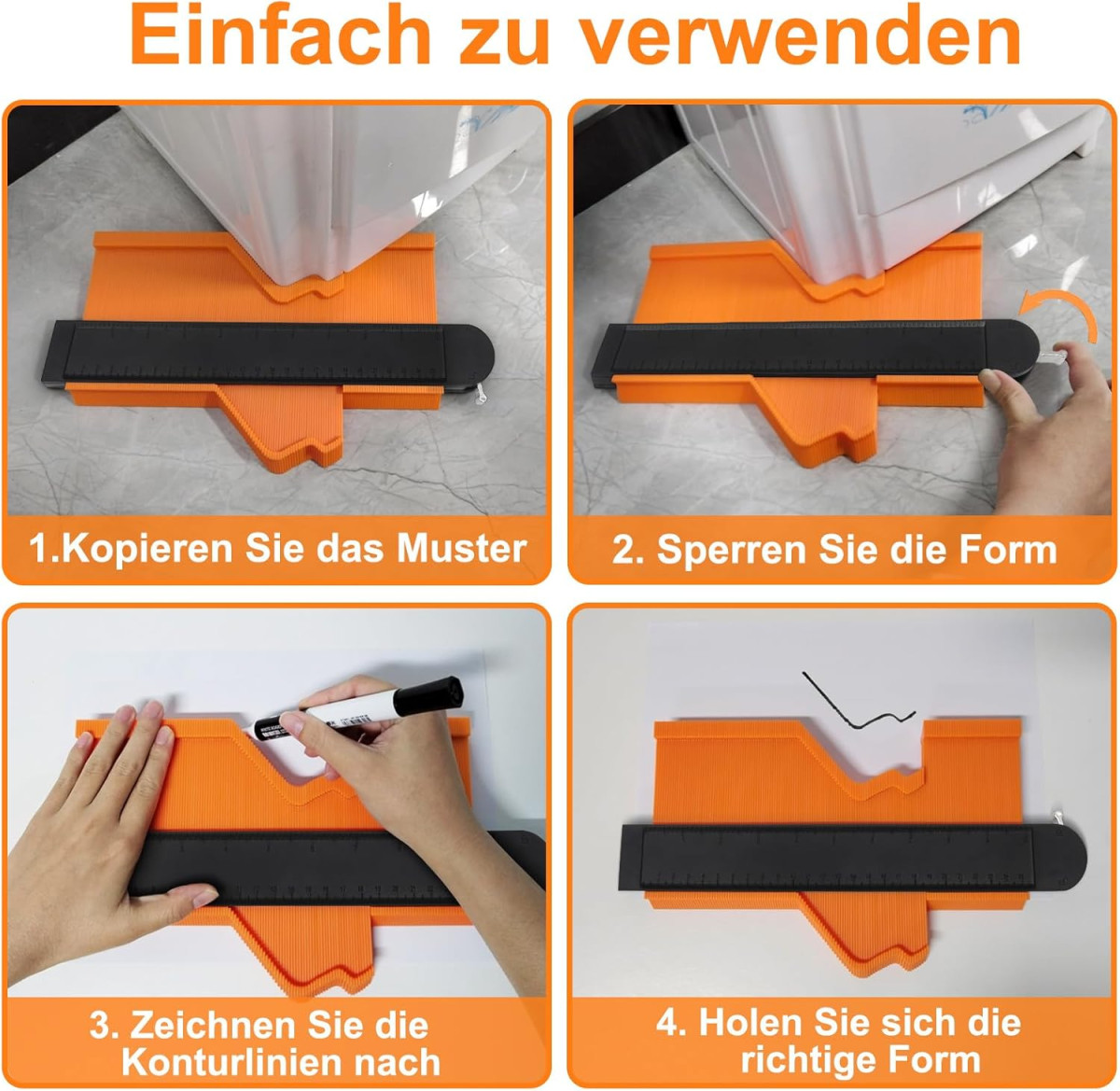 Einfach zu verwenden

1.Kopieren Sie das Muster

2. Sperren Sie die Form

3. Zeichnen Sie die Konturlinien nach

4. Holen Sie sich die richtige Form