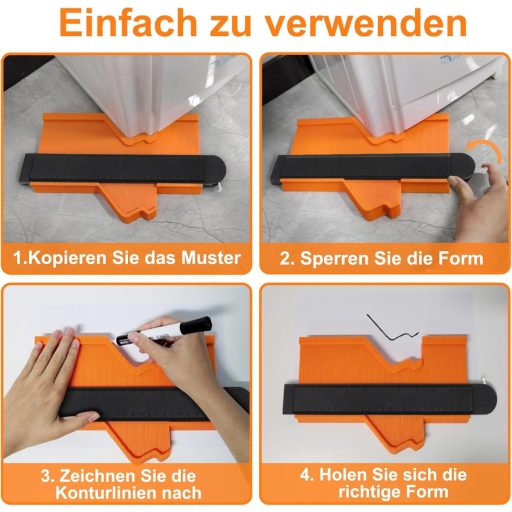 Einfach zu verwenden

1.Kopieren Sie das Muster

2. Sperren Sie die Form

3. Zeichnen Sie die Konturlinien nach

4. Holen Sie sich die richtige Form