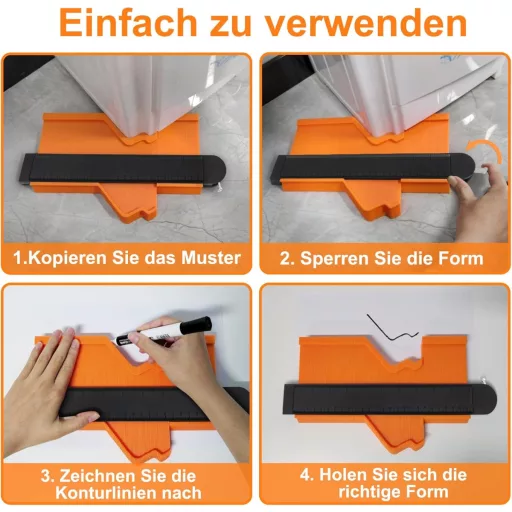 Einfach zu verwenden

1.Kopieren Sie das Muster

2. Sperren Sie die Form

3. Zeichnen Sie die Konturlinien nach

4. Holen Sie sich die richtige Form