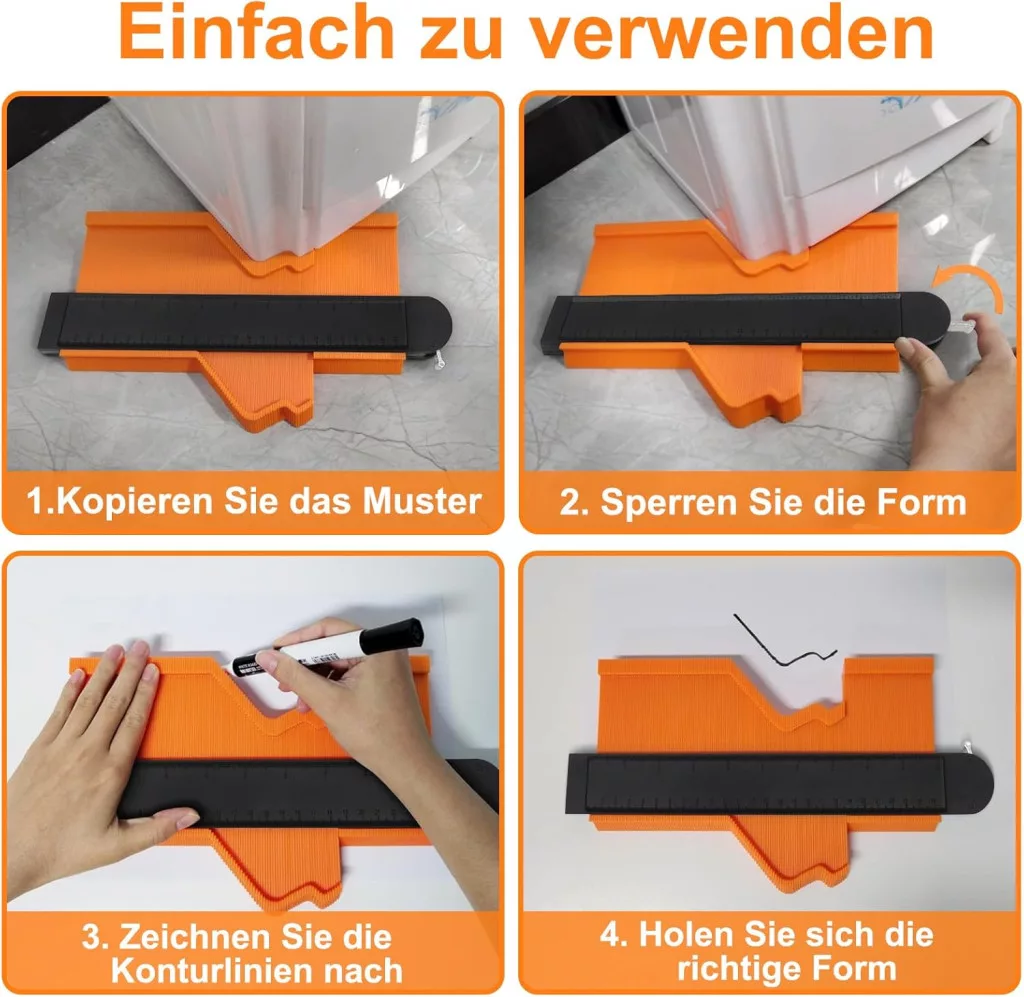 Einfach zu verwenden

1.Kopieren Sie das Muster

2. Sperren Sie die Form

3. Zeichnen Sie die Konturlinien nach

4. Holen Sie sich die richtige Form