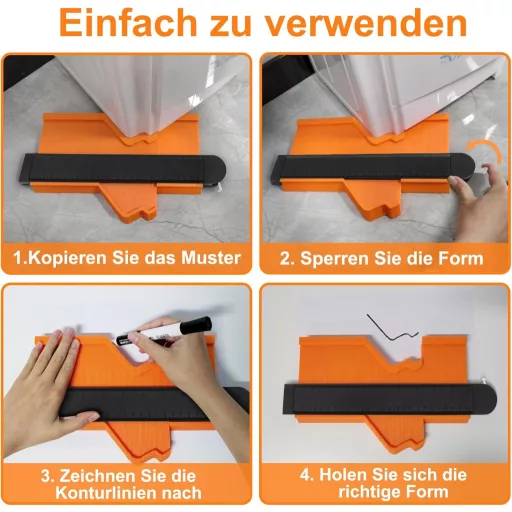 Einfach zu verwenden

1.Kopieren Sie das Muster

2. Sperren Sie die Form

3. Zeichnen Sie die Konturlinien nach

4. Holen Sie sich die richtige Form