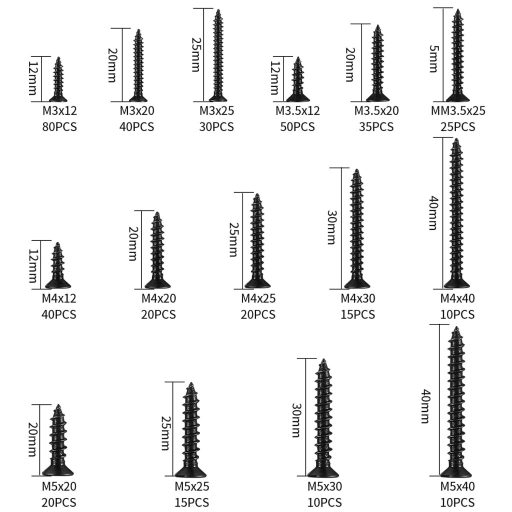 12mm
M3x12
80PCS

20mm
M3x20
40PCS

25mm
M3x25
30PCS

12mm
M3.5x12
50PCS

20mm
M3.5x20
35PCS

5mm
MM3.5x25
25PCS

12mm
M4x12
40PCS

20mm
M4x20
20PCS

25mm
M4x25
20PCS

30mm
M4x30
15PCS

40mm
M4x40
10PCS

20mm
M5x20
20PCS

25mm
M5x25
15PCS

30mm
M5x30
10PCS

40mm
M5x40
10PCS