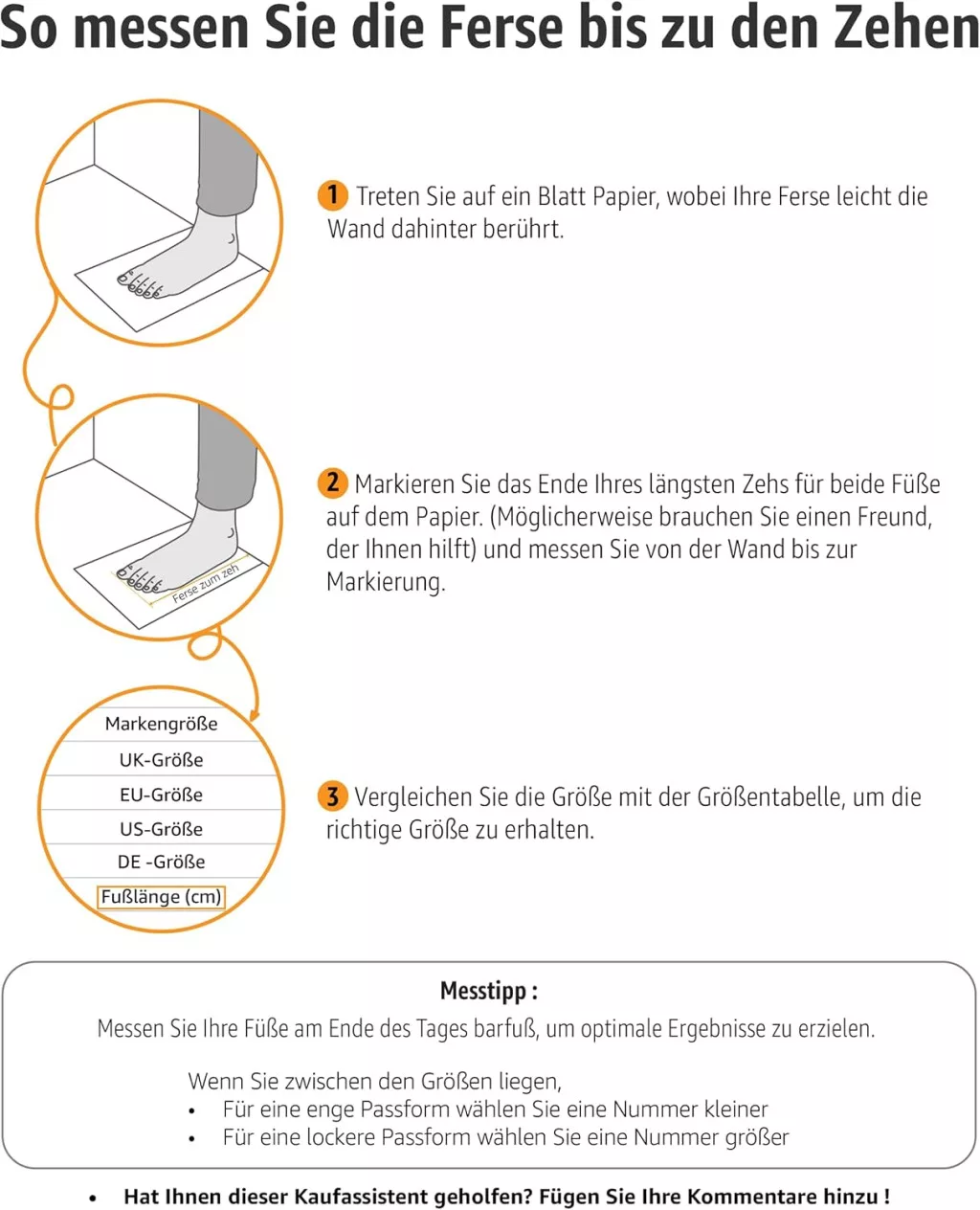 So messen Sie die Ferse bis zu den Zehen

1 Treten Sie auf ein Blatt Papier, wobei Ihre Ferse leicht die Wand dahinter berührt.

Ferse zum zeh

2 Markieren Sie das Ende Ihres längsten Zehs für beide Füße auf dem Papier. (Möglicherweise brauchen Sie einen Freund, der Ihnen hilft) und messen Sie von der Wand bis zur Markierung.

Markengröße
UK-Größe
EU-Größe
US-Größe
DE -Größe
Fußlänge (cm)

3 Vergleichen Sie die Größe mit der Größentabelle, um die richtige Größe zu erhalten.

Messtipp :
Messen Sie Ihre Füße am Ende des Tages barfuß, um optimale Ergebnisse zu erzielen.

Wenn Sie zwischen den Größen liegen,
• Für eine enge Passform wählen Sie eine Nummer kleiner
• Für eine lockere Passform wählen Sie eine Nummer größer

• Hat Ihnen dieser Kaufassistent geholfen? Fügen Sie Ihre Kommentare hinzu !