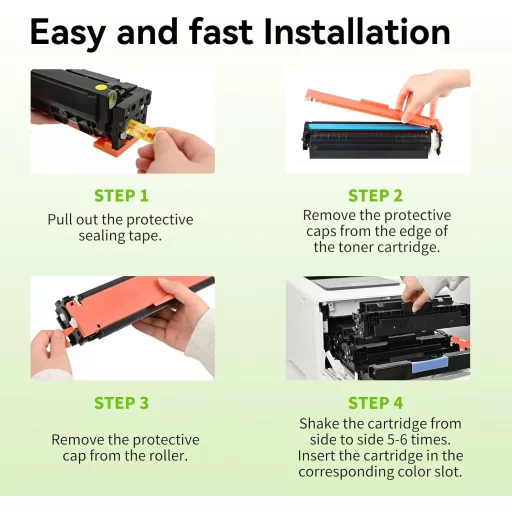 Easy and fast Installation

STEP 1
Pull out the protective sealing tape.

STEP 2
Remove the protective caps from the edge of the toner cartridge.

STEP 3
Remove the protective cap from the roller.

STEP 4
Shake the cartridge from side to side 5-6 times. Insert the cartridge in the corresponding color slot.