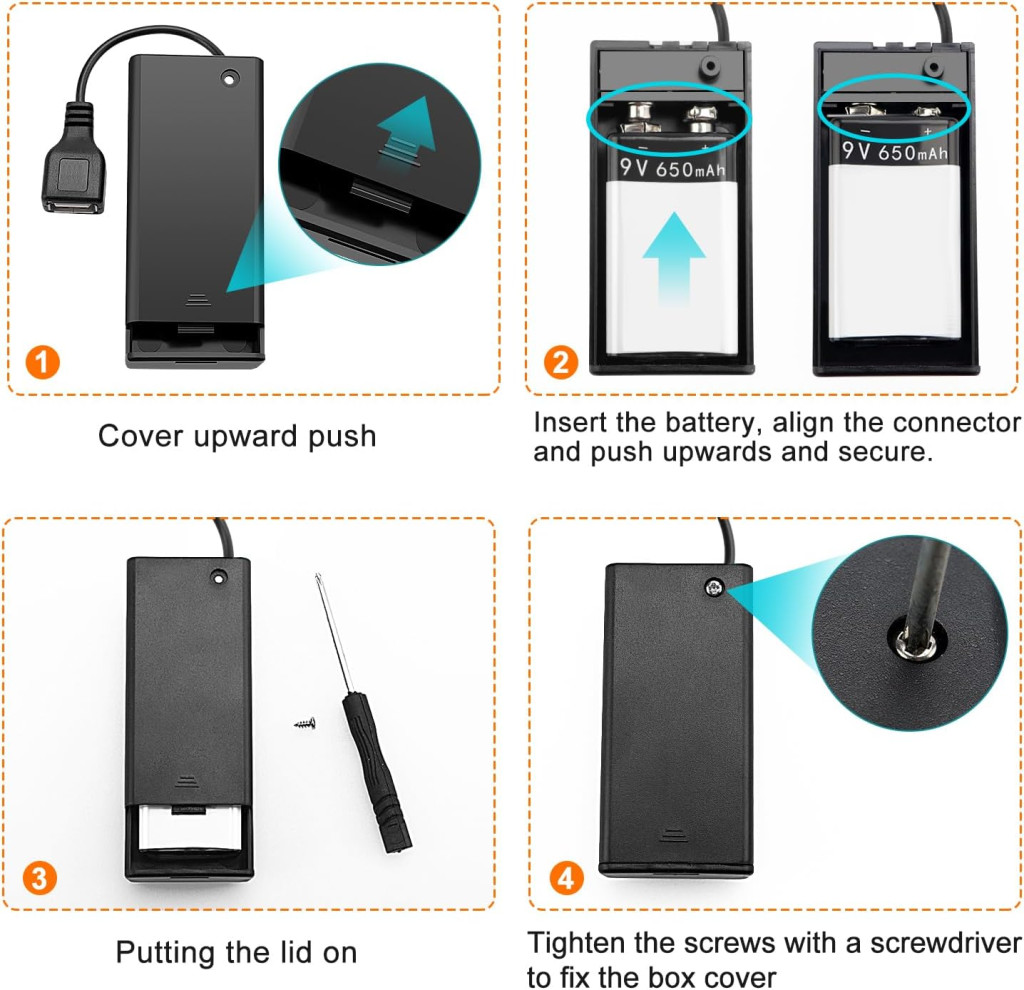 1

Cover upward push

− +
9V 650mAh

− +
9V 650mAh

2

Insert the battery, align the connector and push upwards and secure.

3

Putting the lid on

4

Tighten the screws with a screwdriver to fix the box cover