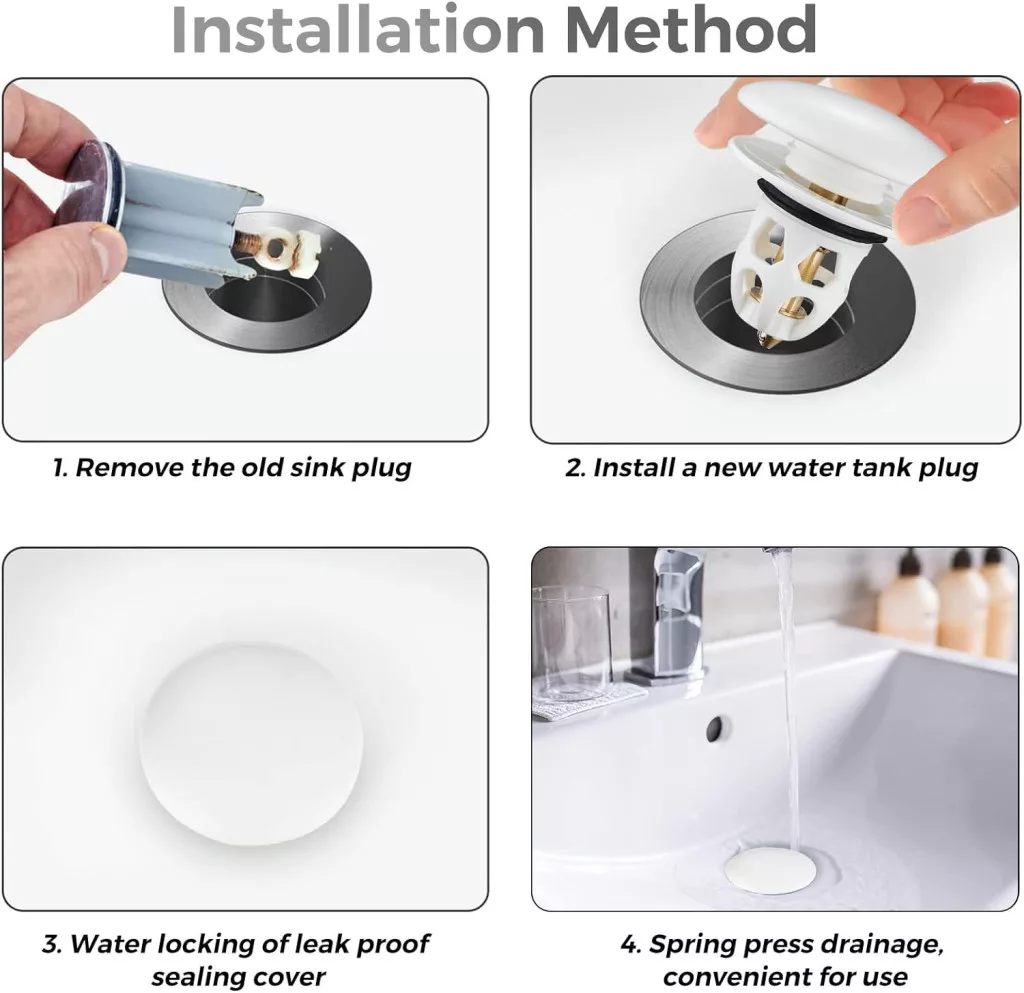 Installation Method

1. Remove the old sink plug

2. Install a new water tank plug

3. Water locking of leak proof sealing cover

4. Spring press drainage, convenient for use