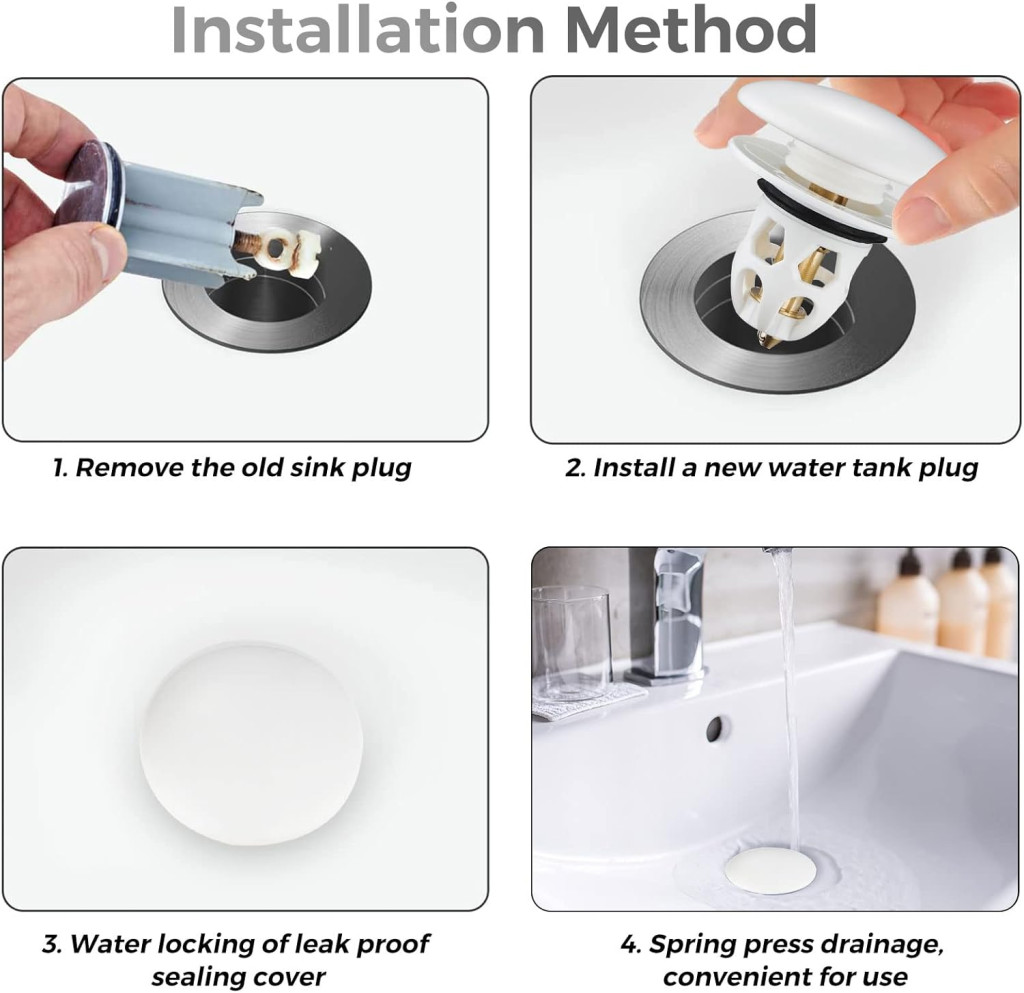 Installation Method

1. Remove the old sink plug

2. Install a new water tank plug

3. Water locking of leak proof sealing cover

4. Spring press drainage, convenient for use