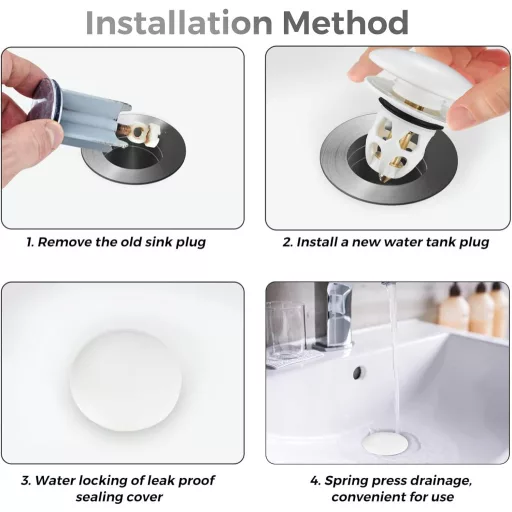 Installation Method

1. Remove the old sink plug

2. Install a new water tank plug

3. Water locking of leak proof sealing cover

4. Spring press drainage, convenient for use