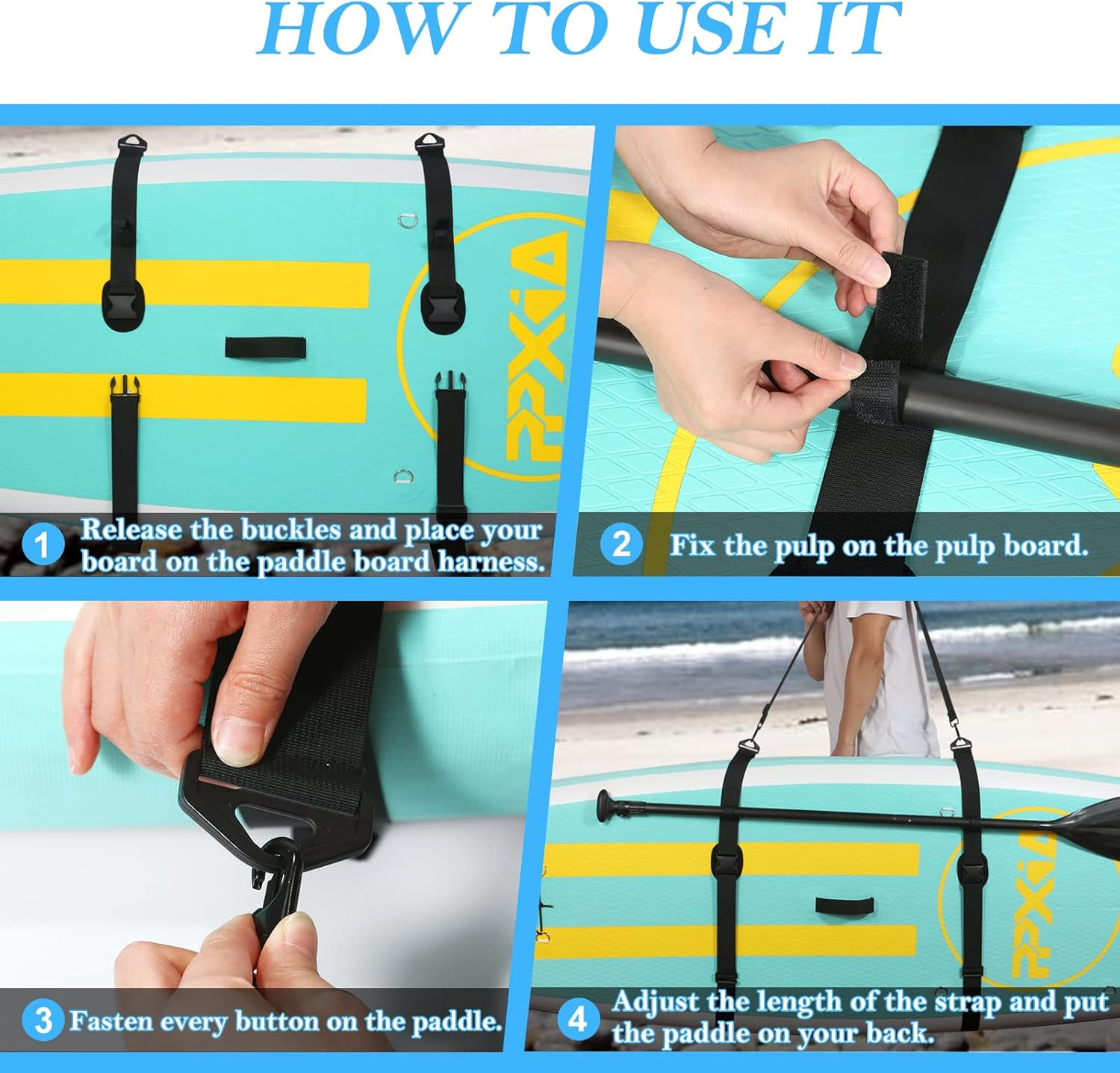 HOW TO USE IT

PPXiA

1 Release the buckles and place your board on the paddle board harness.

2 Fix the pulp on the pulp board.

3 Fasten every button on the paddle.

PPXiA

4 Adjust the length of the strap and put the paddle on your back.