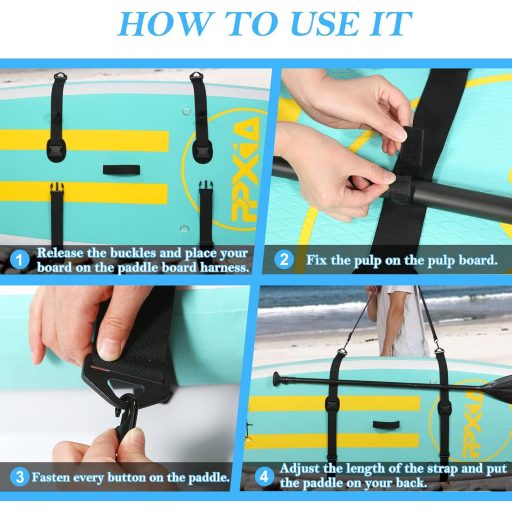 HOW TO USE IT

PPXiA

1 Release the buckles and place your board on the paddle board harness.

2 Fix the pulp on the pulp board.

3 Fasten every button on the paddle.

PPXiA

4 Adjust the length of the strap and put the paddle on your back.