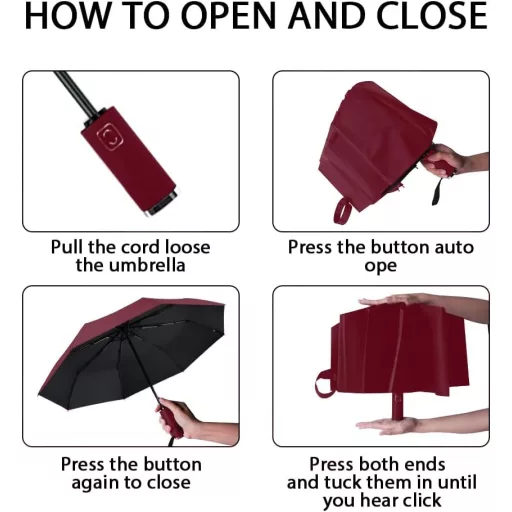 HOW TO OPEN AND CLOSE

Pull the cord loose the umbrella

Press the button auto ope

Press the button again to close

Press both ends and tuck them in until you hear click