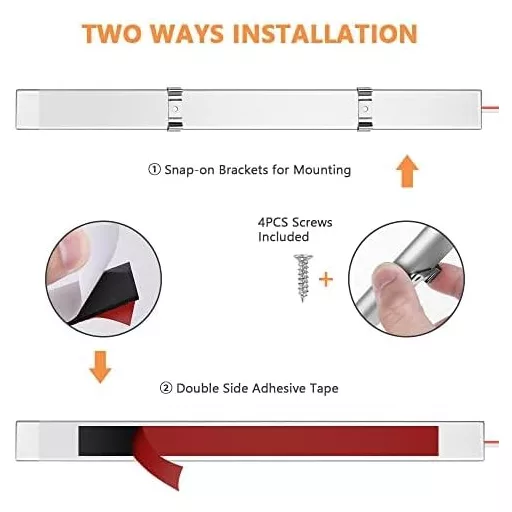 TWO WAYS INSTALLATION

① Snap-on Brackets for Mounting

4PCS Screws Included

+

② Double Side Adhesive Tape