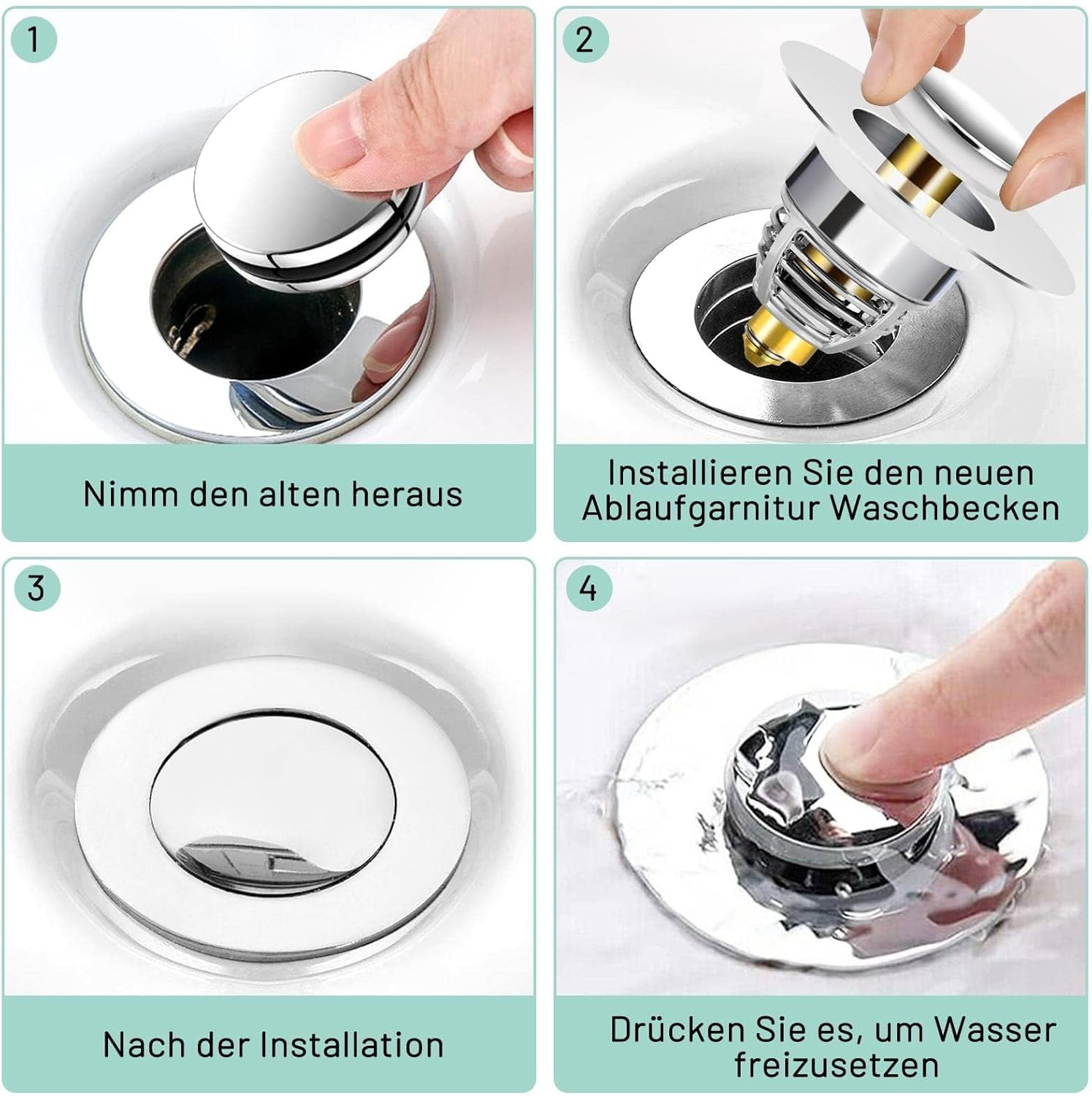 1

Nimm den alten heraus

2

Installieren Sie den neuen Ablaufgarnitur Waschbecken

3

Nach der Installation

4

Drücken Sie es, um Wasser freizusetzen