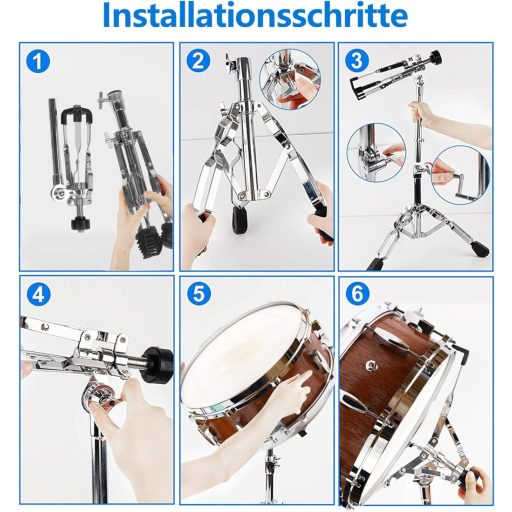 Installationsschritte

1

2

3

4

5

6