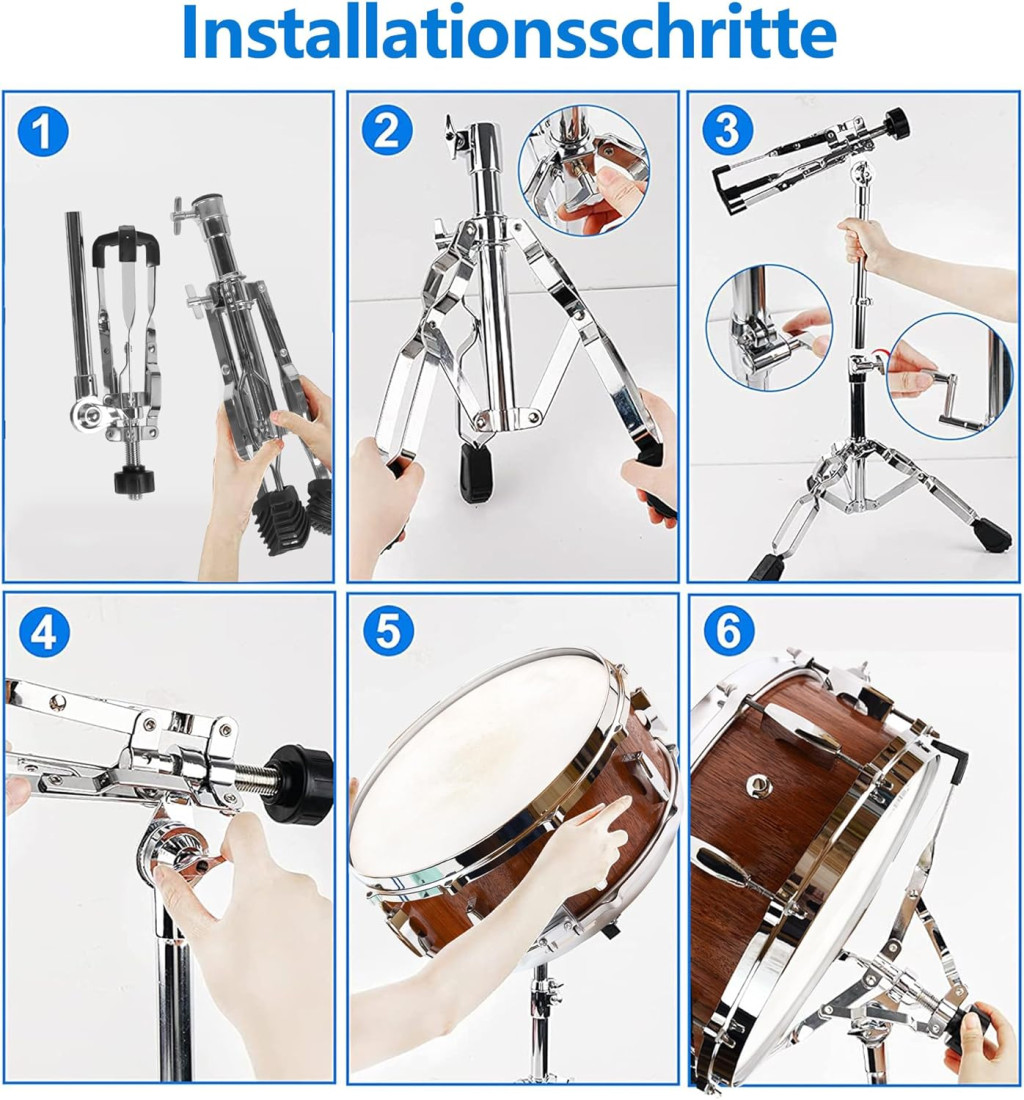 Installationsschritte

1

2

3

4

5

6