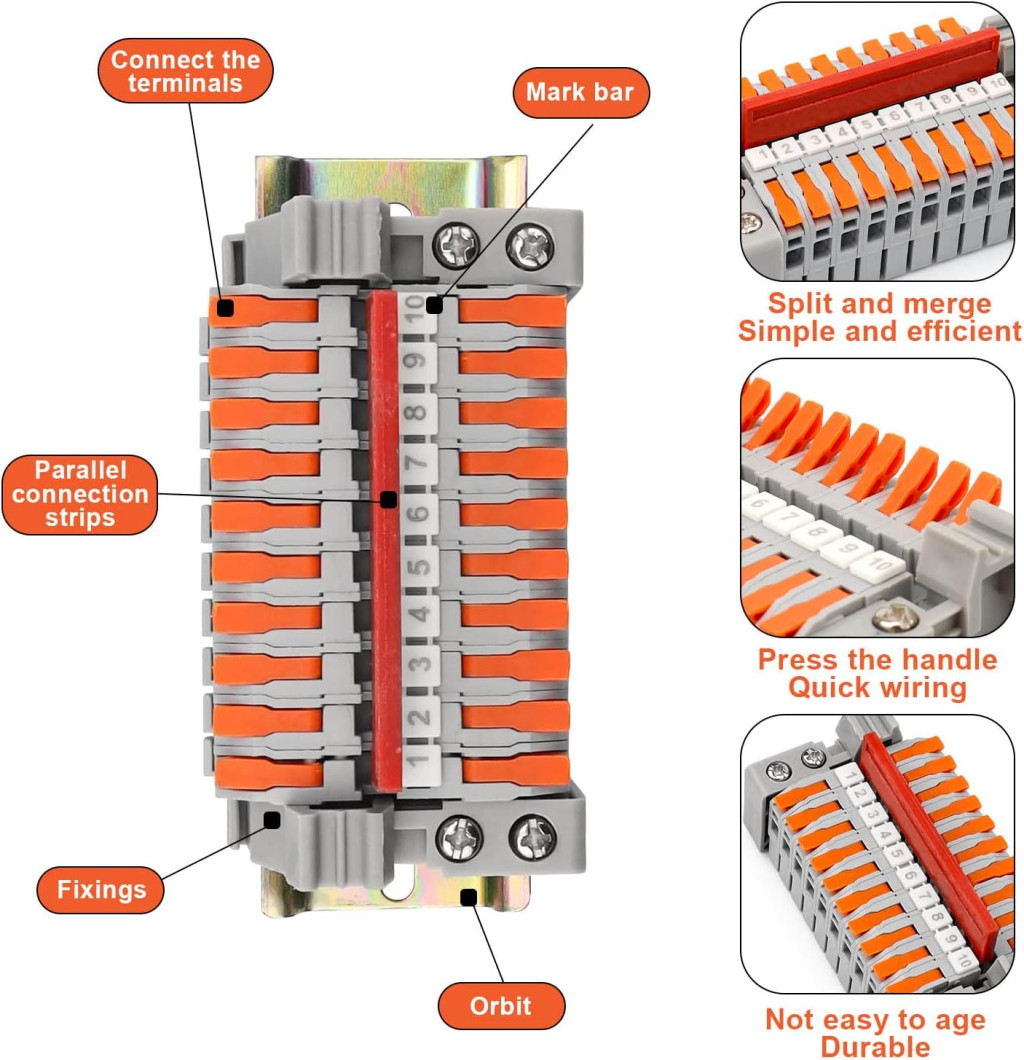 Connect the terminals

Mark bar

Parallel connection strips

Fixings

Orbit

10
9
8
7
6
5
4
3
2
1

1 2 3 4 5 6 7 8 9 10

Split and merge
Simple and efficient

6 7 8 9 10

Press the handle
Quick wiring

1 2 3 4 5 6 7 8 9 10

Not easy to age
Durable