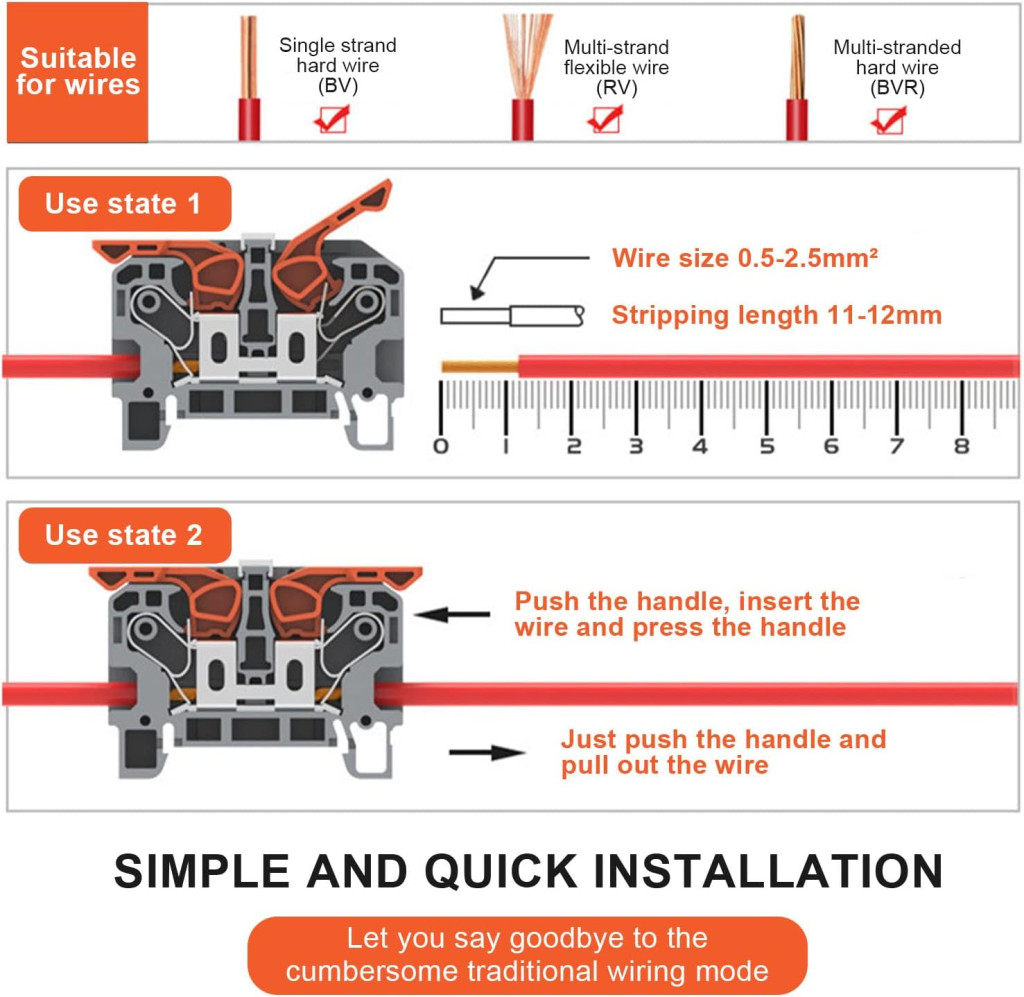 Suitable for wires

Single strand hard wire (BV)

Multi-strand flexible wire (RV)

Multi-stranded hard wire (BVR)

Use state 1

Wire size 0.5-2.5mm²

Stripping length 11-12mm

0 1 2 3 4 5 6 7 8

Use state 2

Push the handle, insert the wire and press the handle

Just push the handle and pull out the wire

SIMPLE AND QUICK INSTALLATION

Let you say goodbye to the cumbersome traditional wiring mode