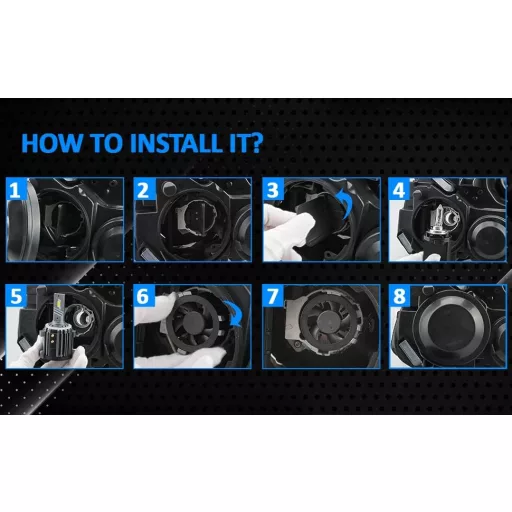 HOW TO INSTALL IT?

1

2

3

4

5

6

7

8