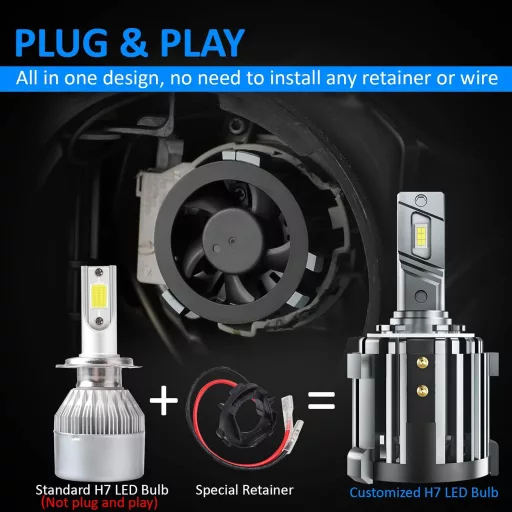 PLUG & PLAY

All in one design, no need to install any retainer or wire

+ =

Standard H7 LED Bulb
(Not plug and play)

Special Retainer

Customized H7 LED Bulb