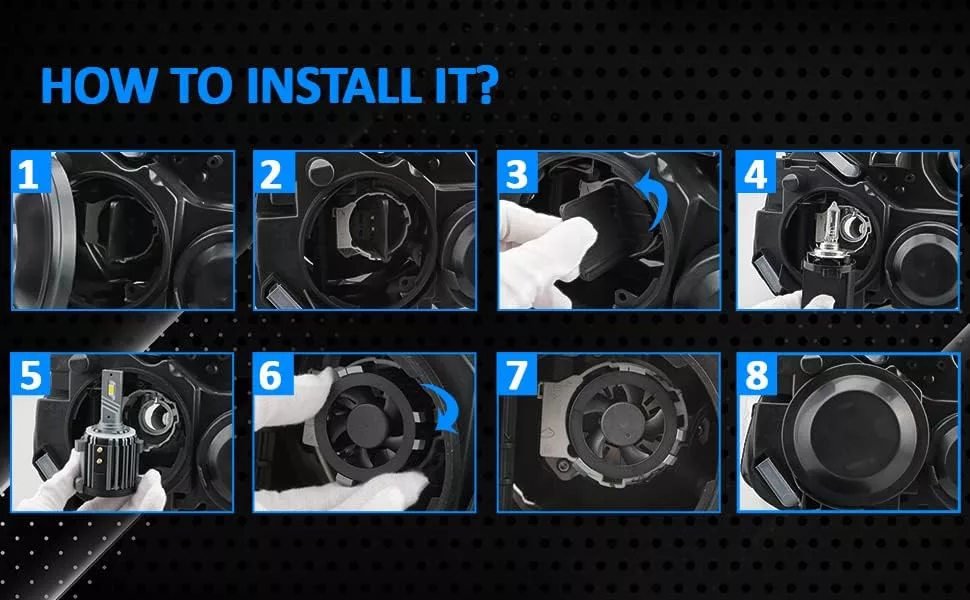 HOW TO INSTALL IT?

1

2

3

4

5

6

7

8