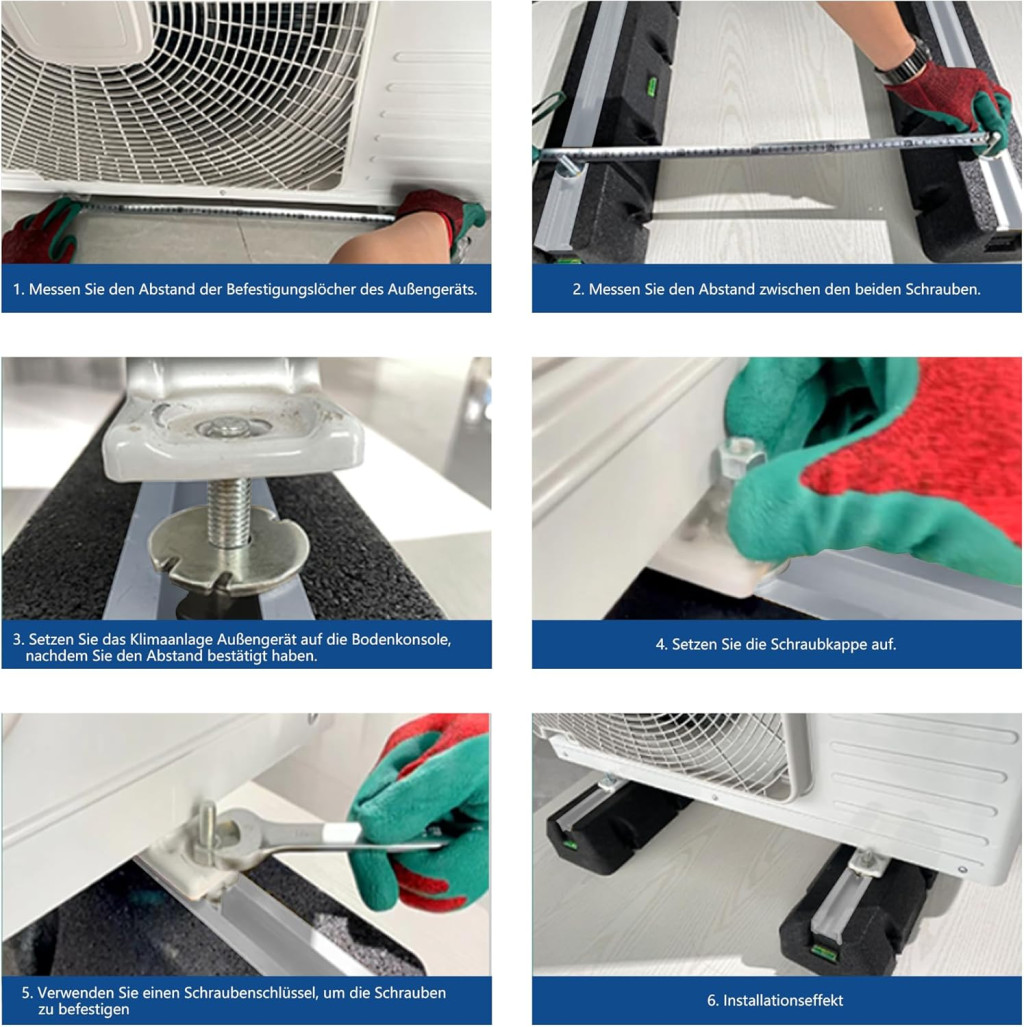 1. Messen Sie den Abstand der Befestigungslöcher des Außengeräts.

2. Messen Sie den Abstand zwischen den beiden Schrauben.

3. Setzen Sie das Klimaanlage Außengerät auf die Bodenkonsole, nachdem Sie den Abstand bestätigt haben.

4. Setzen Sie die Schraubkappe auf.

5. Verwenden Sie einen Schraubenschlüssel, um die Schrauben zu befestigen

6. Installationseffekt