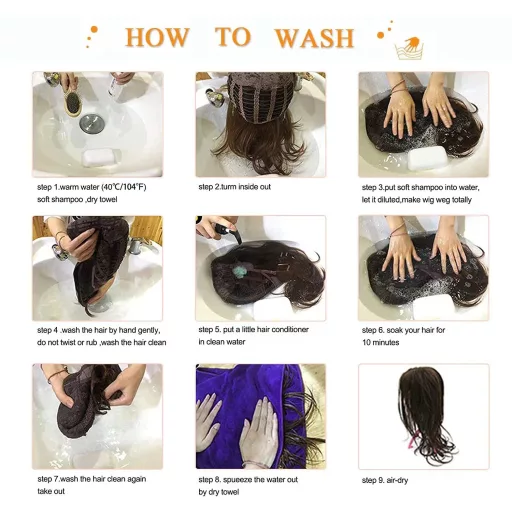 HOW TO WASH

step 1.warm water (40℃/104℉) soft shampoo ,dry towel

step 2.turn inside out

step 3.put soft shampoo into water, let it diluted,make wig weg totally

step 4 .wash the hair by hand gently, do not twist or rub ,wash the hair clean

step 5. put a little hair conditioner in clean water

step 6. soak your hair for 10 minutes

step 7.wash the hair clean again take out

step 8. spueeze the water out by dry towel

step 9. air-dry