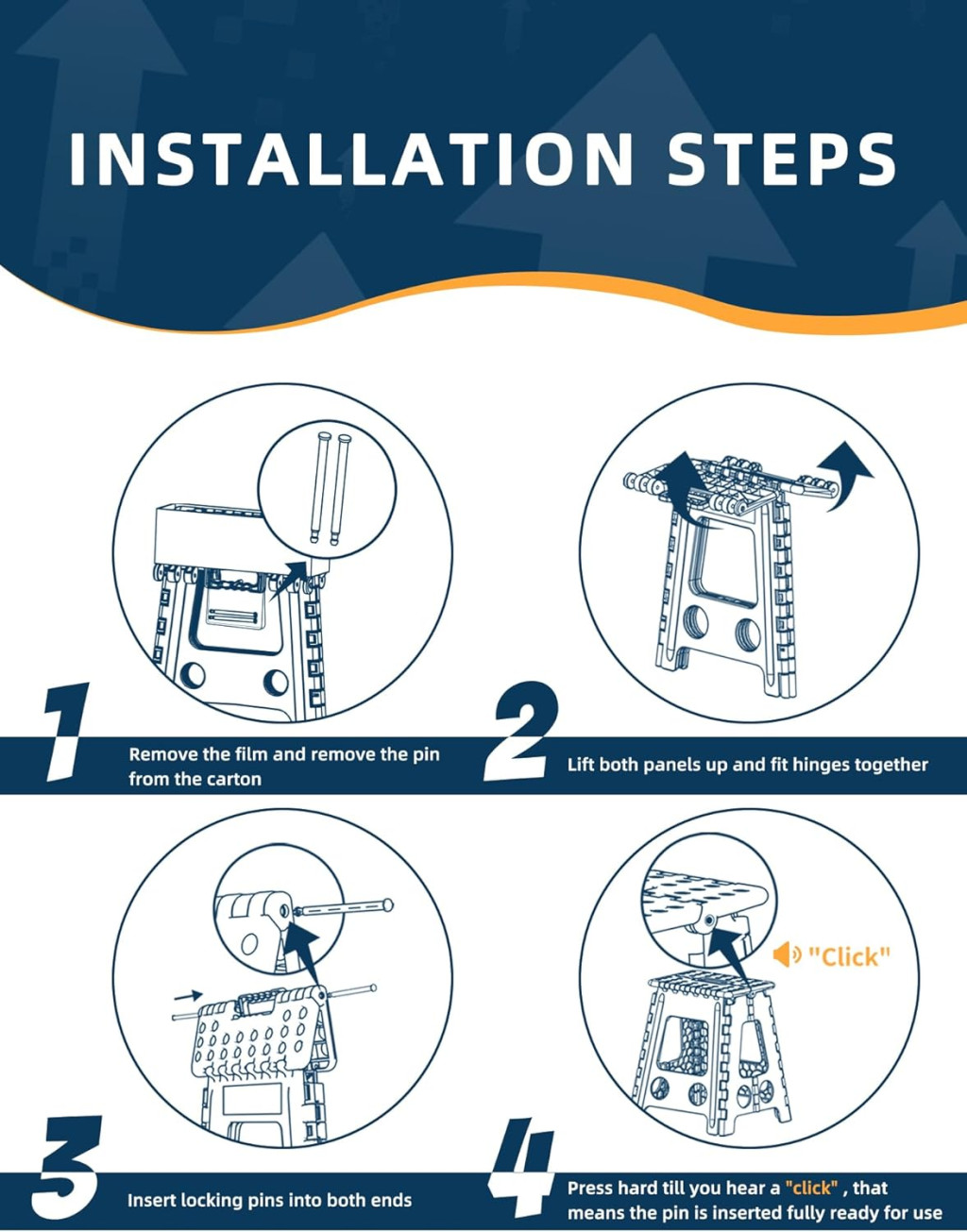 INSTALLATION STEPS

1
Remove the film and remove the pin from the carton

2
Lift both panels up and fit hinges together

"Click"

3
Insert locking pins into both ends

4
Press hard till you hear a "click" , that means the pin is inserted fully ready for use