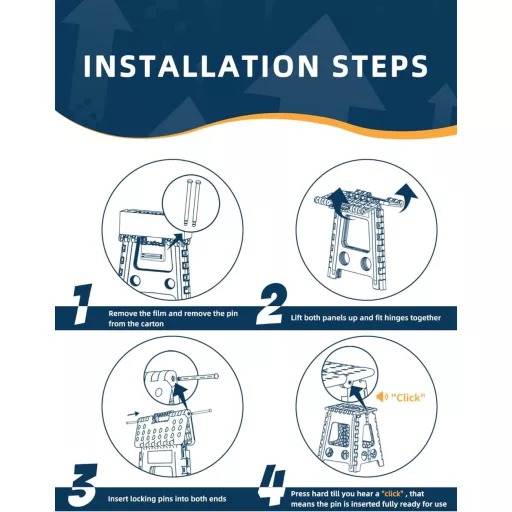 INSTALLATION STEPS

1
Remove the film and remove the pin from the carton

2
Lift both panels up and fit hinges together

"Click"

3
Insert locking pins into both ends

4
Press hard till you hear a "click" , that means the pin is inserted fully ready for use